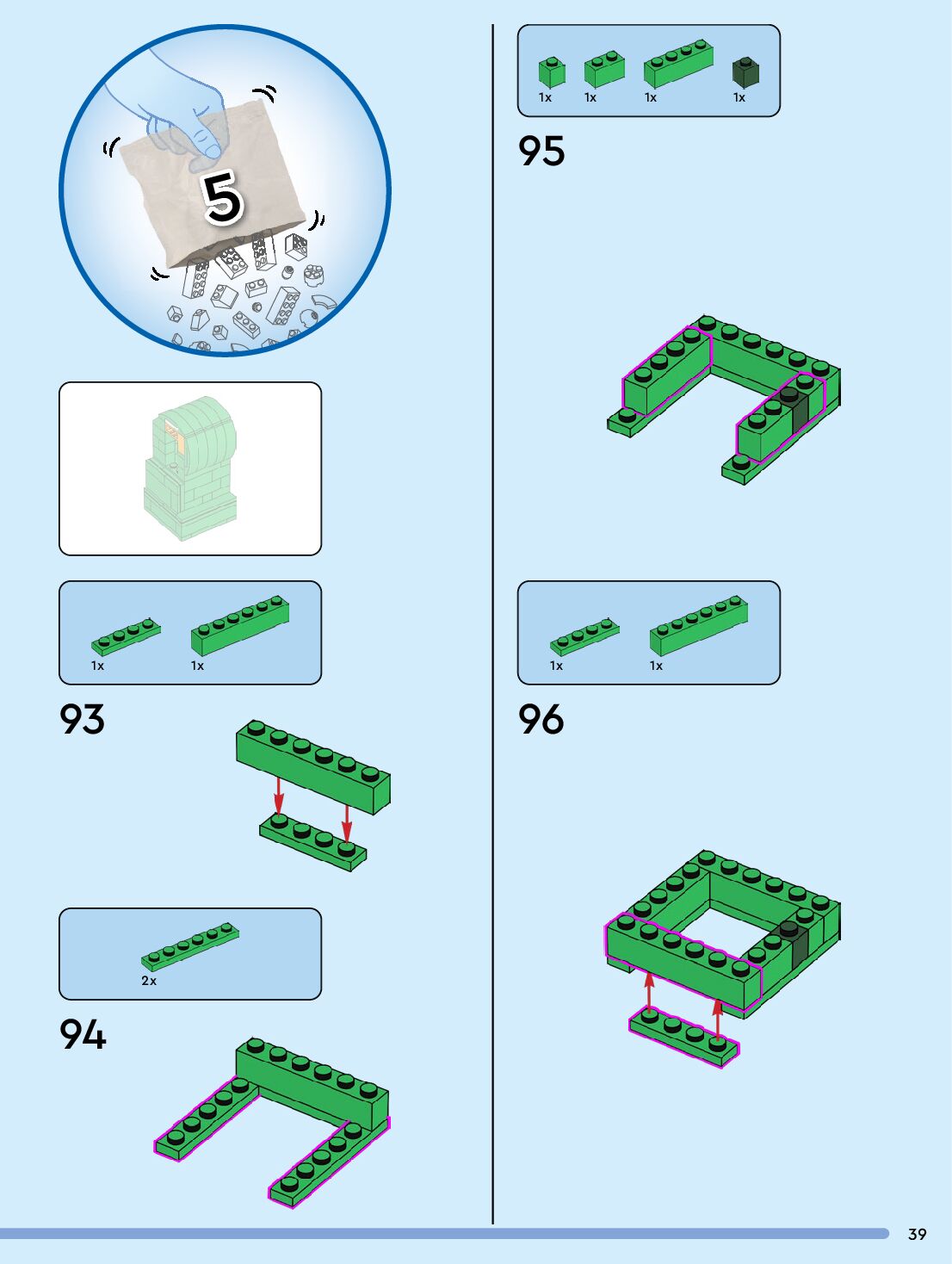 5

1x 1x

93

2x

94

1x 1x 1x 1x

95

1x 1x

96

39