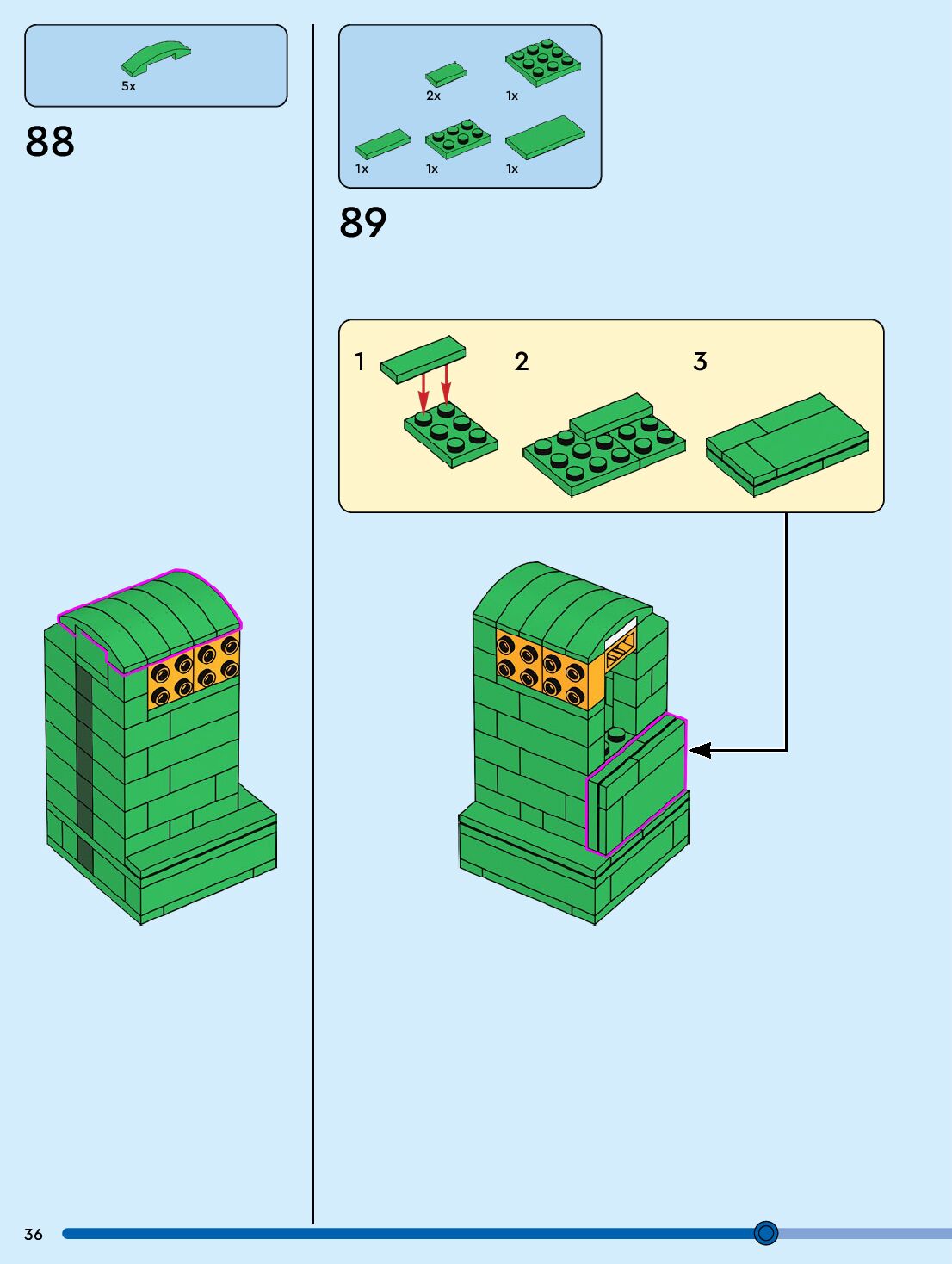 5x

88

2x

1x

1x

1x

1x

89

1

2

3

36