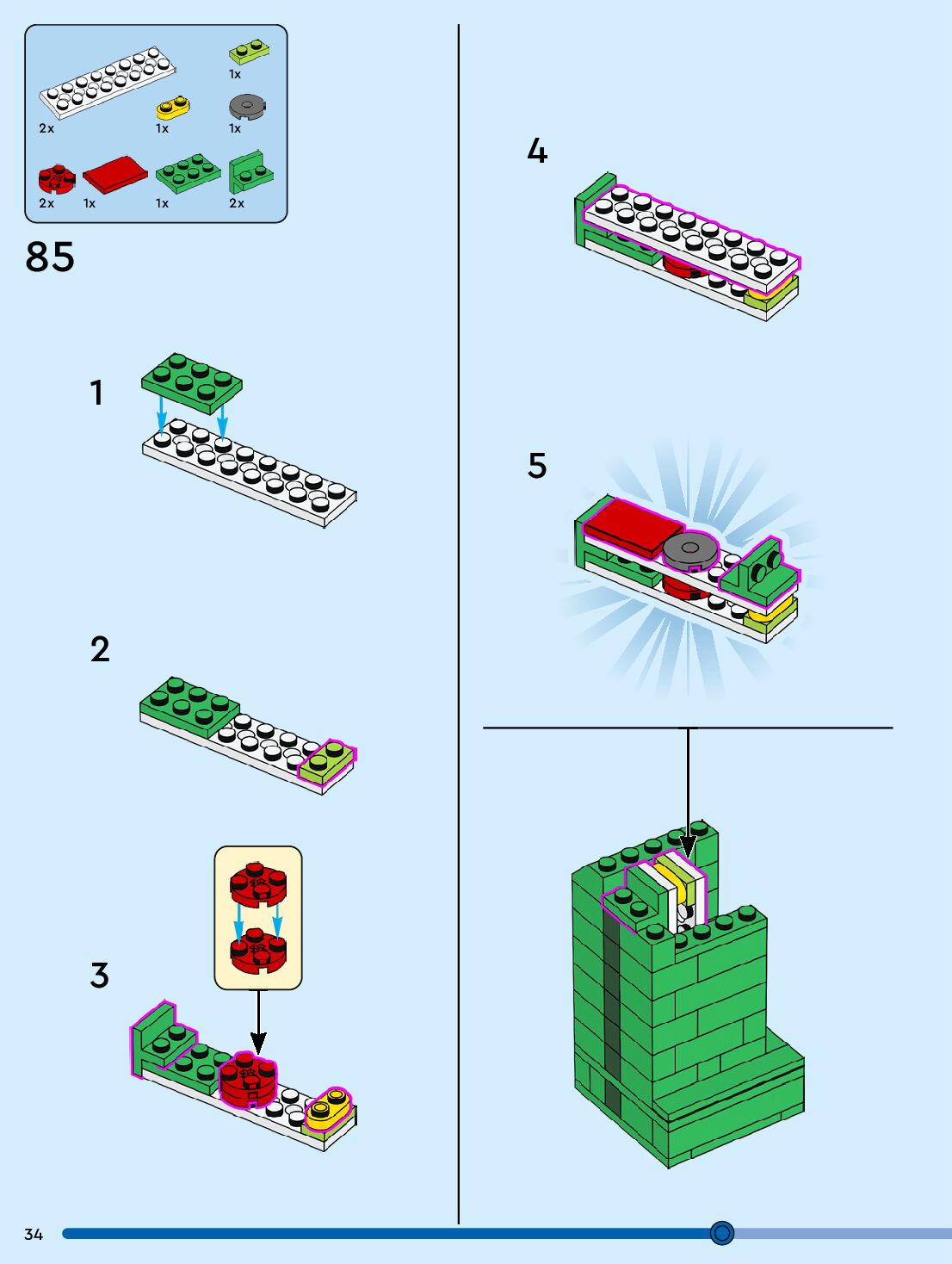 1x
2x
1x
1x
2x
1x
1x
2x

85

1

2

3

4

5

34