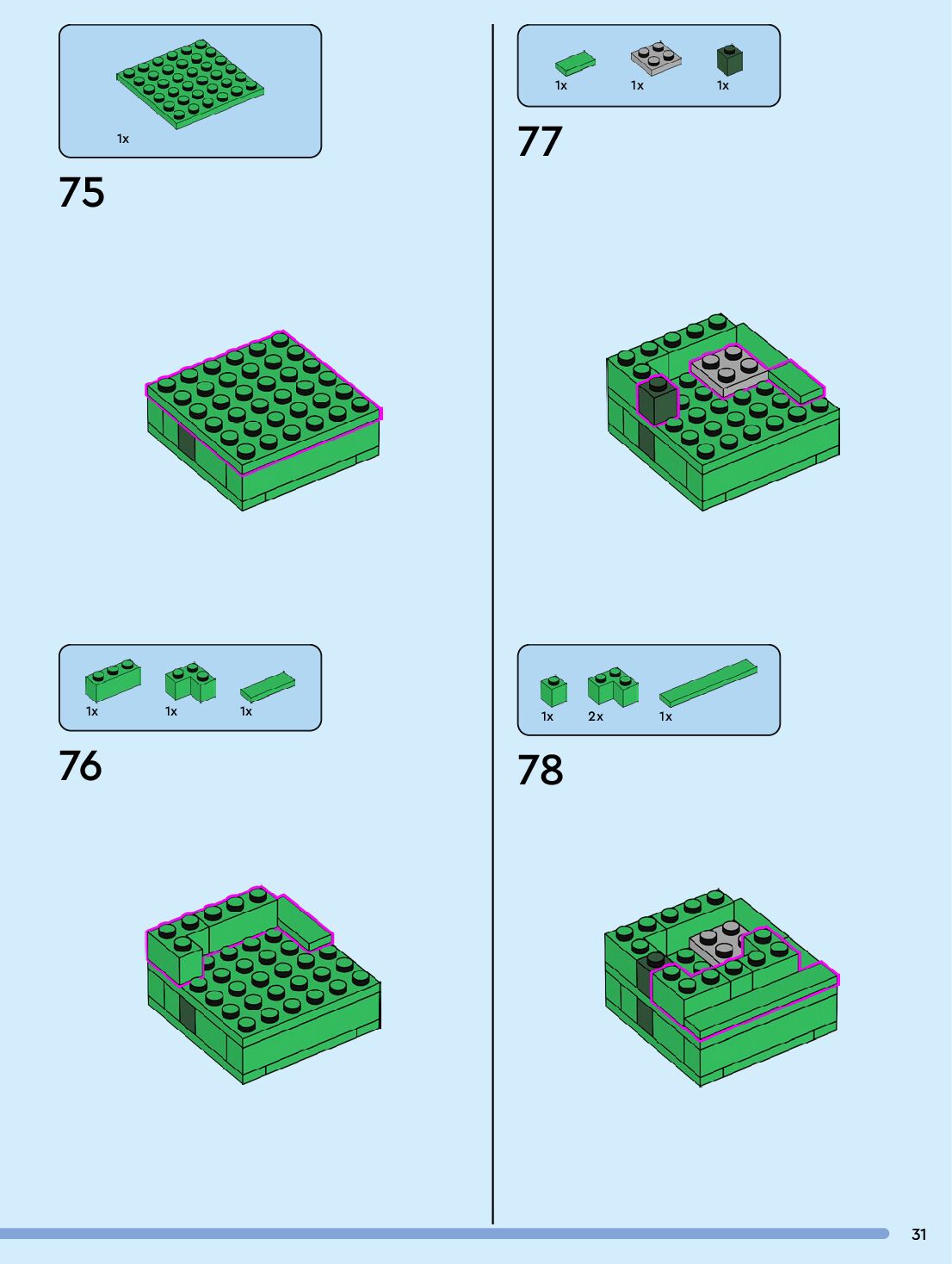 1x

75

1x 1x 1x

76

1x 1x 1x

77

1x 2x 1x

78

31