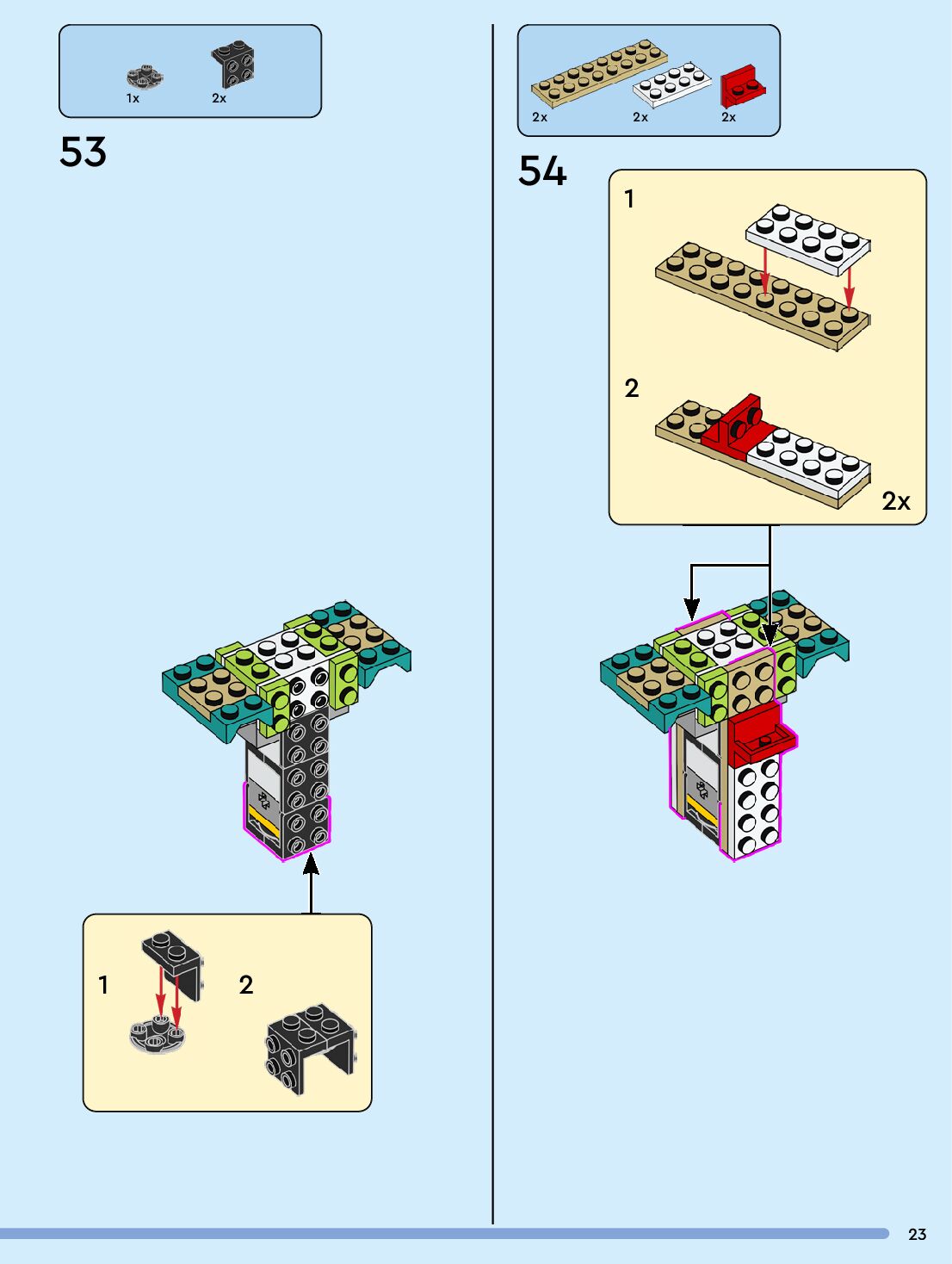 1x 2x

53

1

2

2x 2x 2x

54

1

2

2x

23