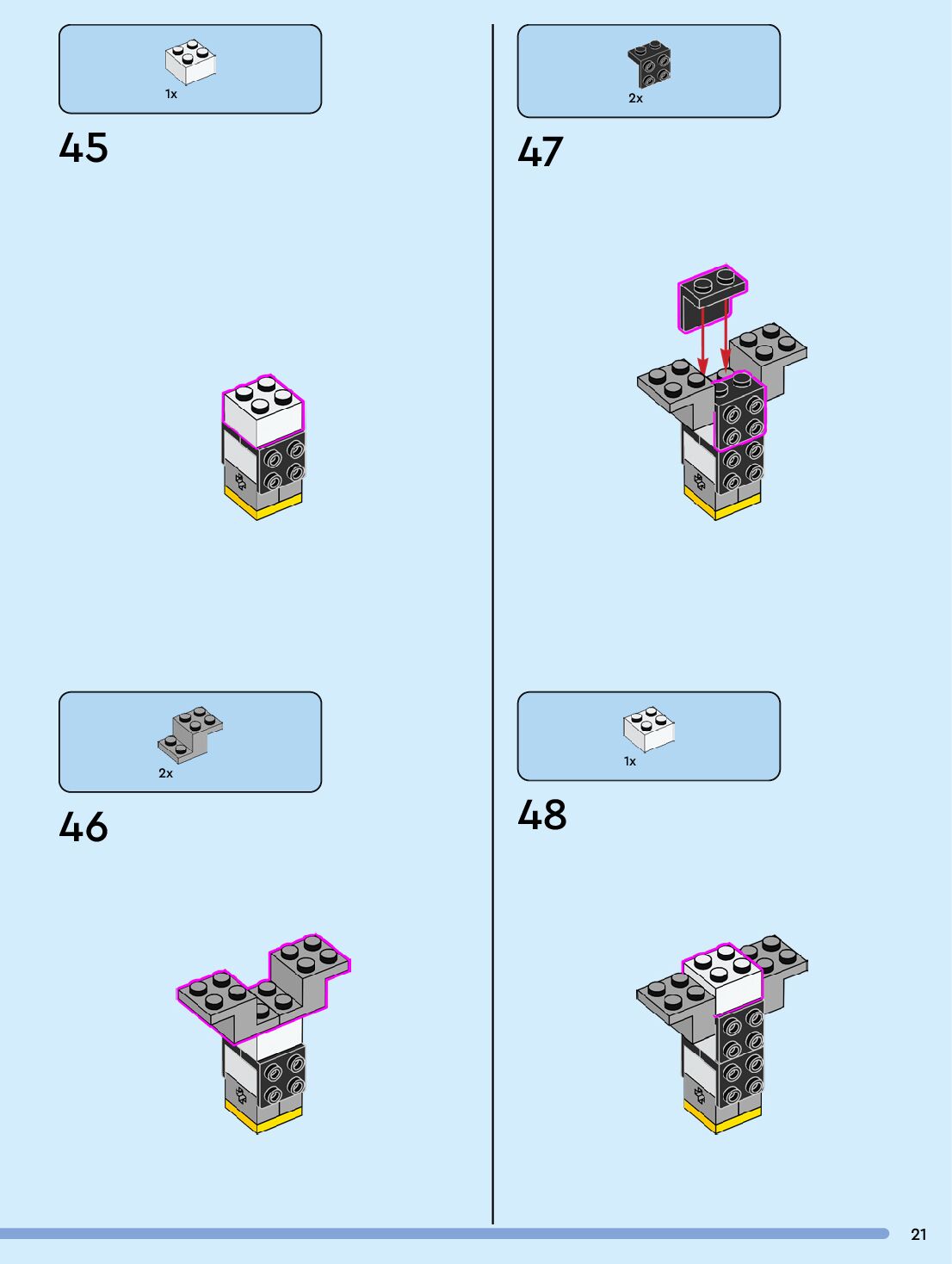 1x

45

2x

46

2x

47

1x

48

21