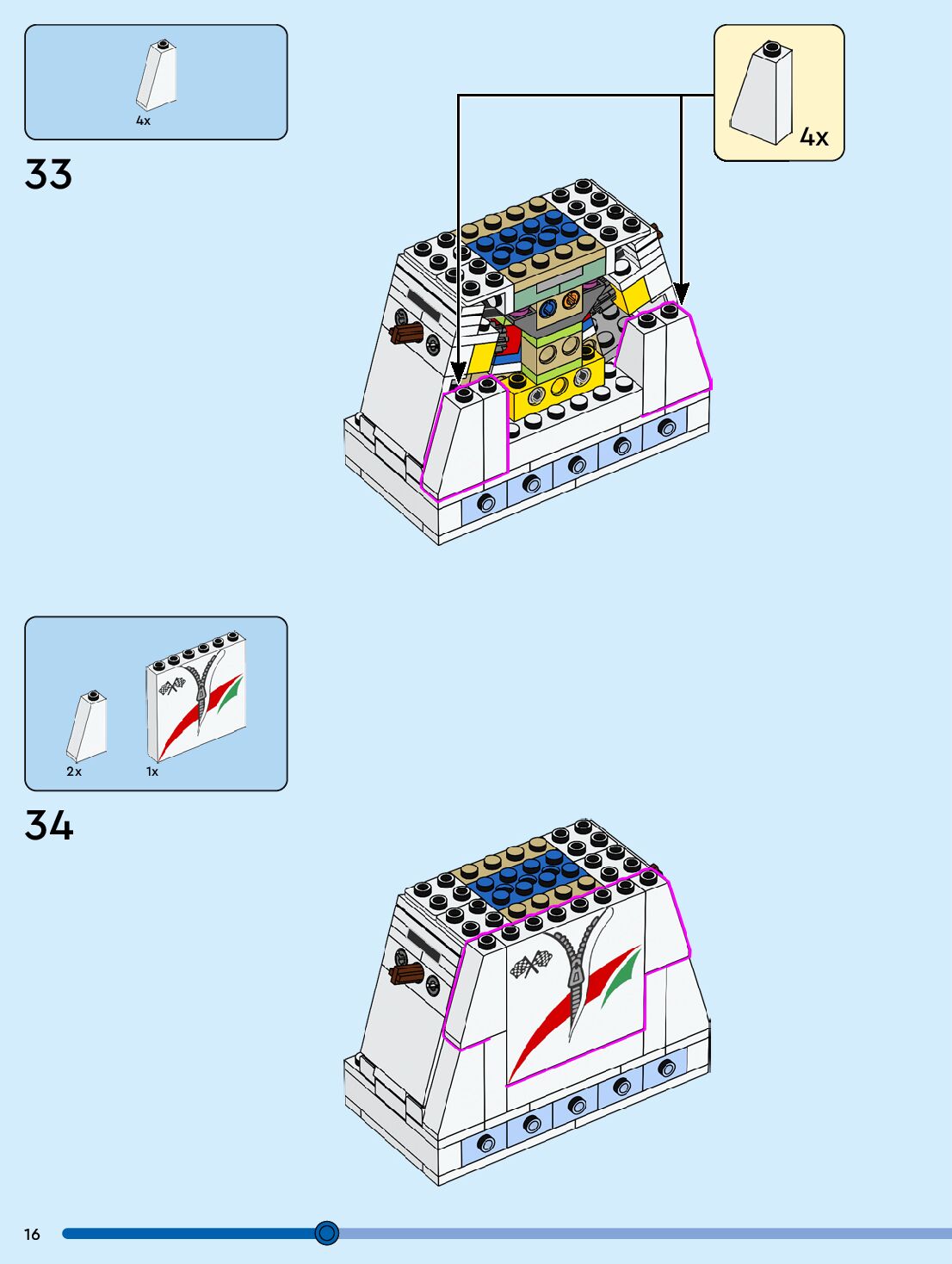 4x

33

4x

2x

1x

34

16