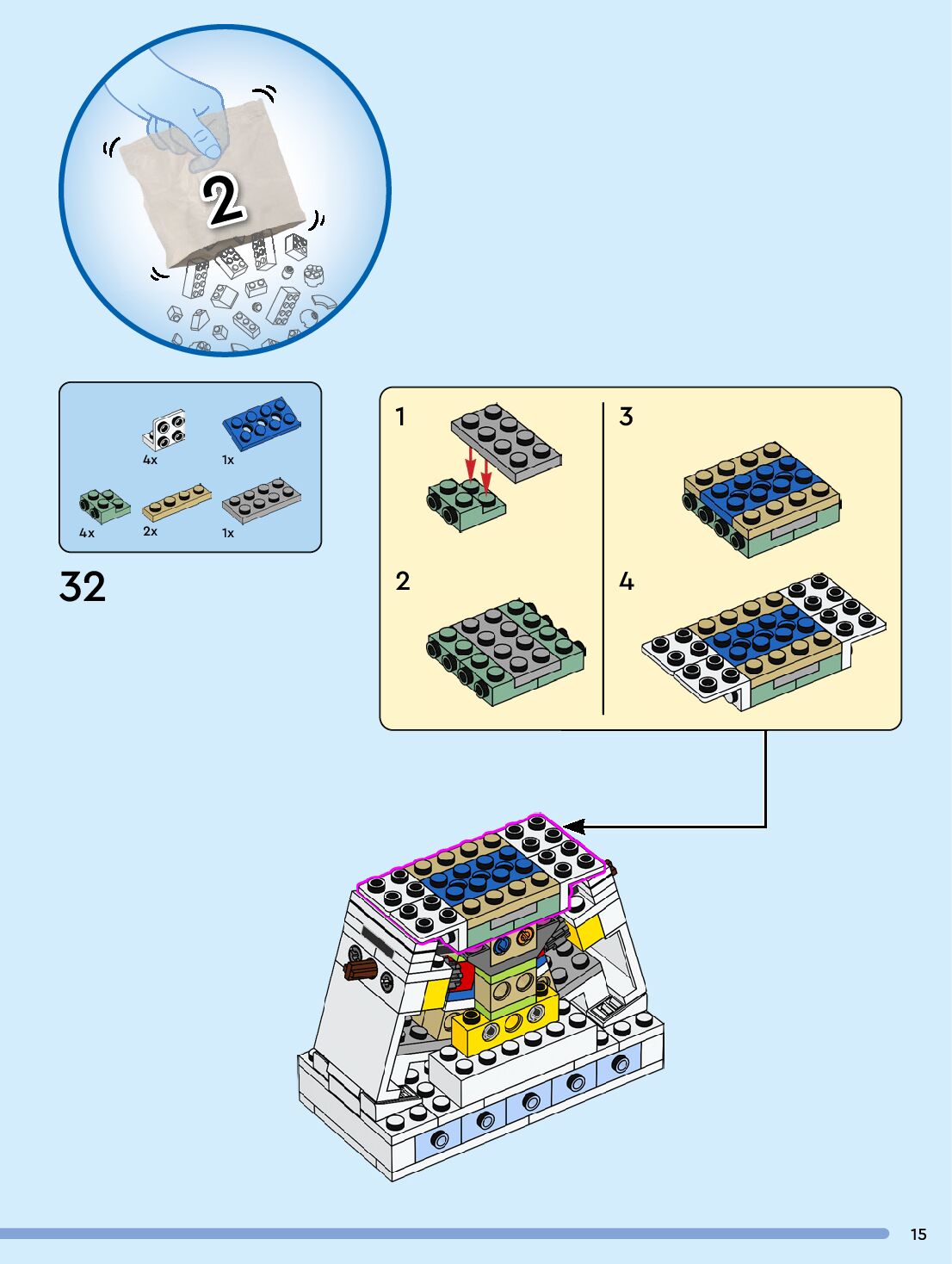 2

4x 1x
4x 2x 1x

32

1
2
3
4

15