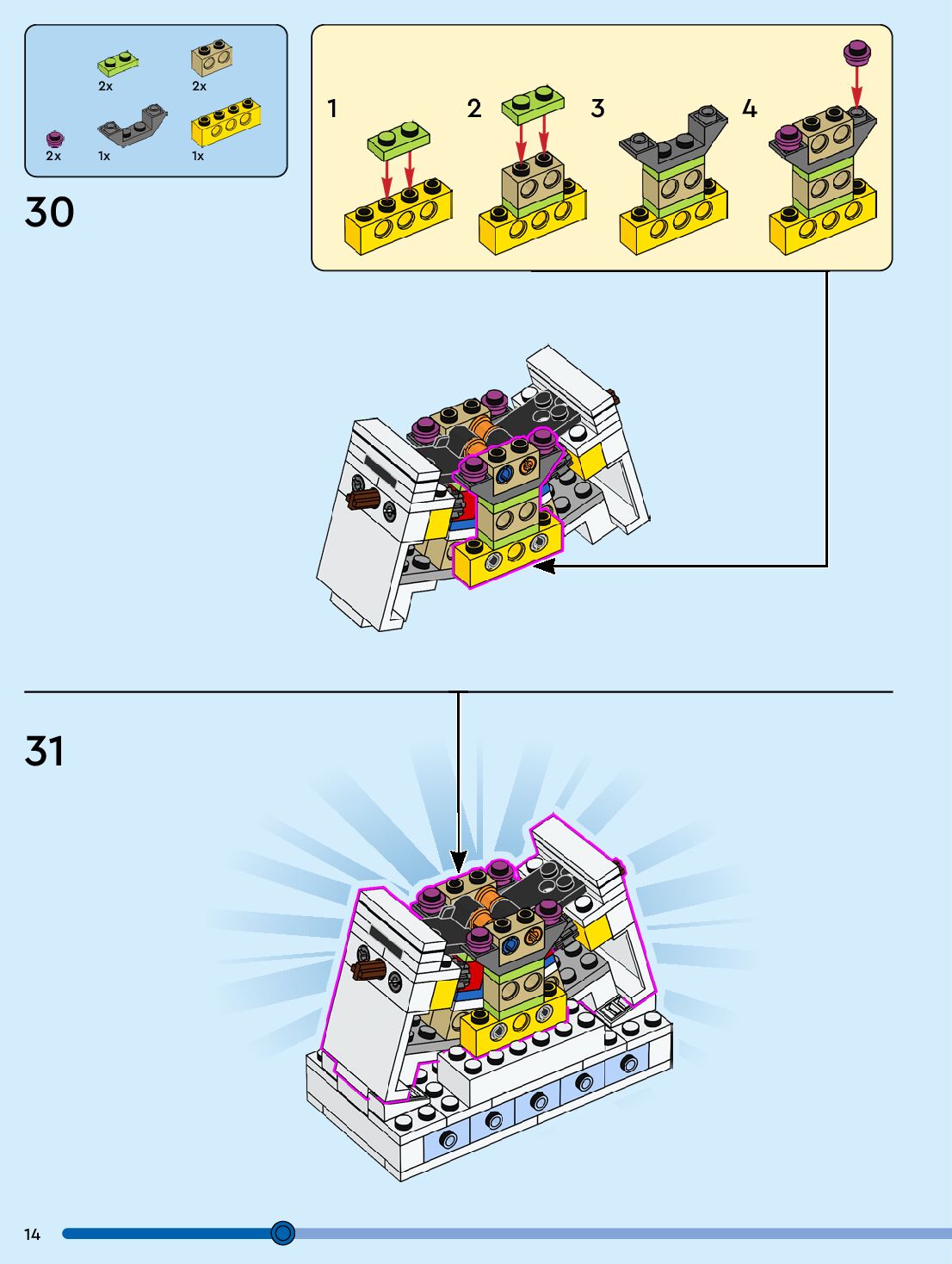 2x
2x
2x
1x
1x

30

1
2
3
4

31

14