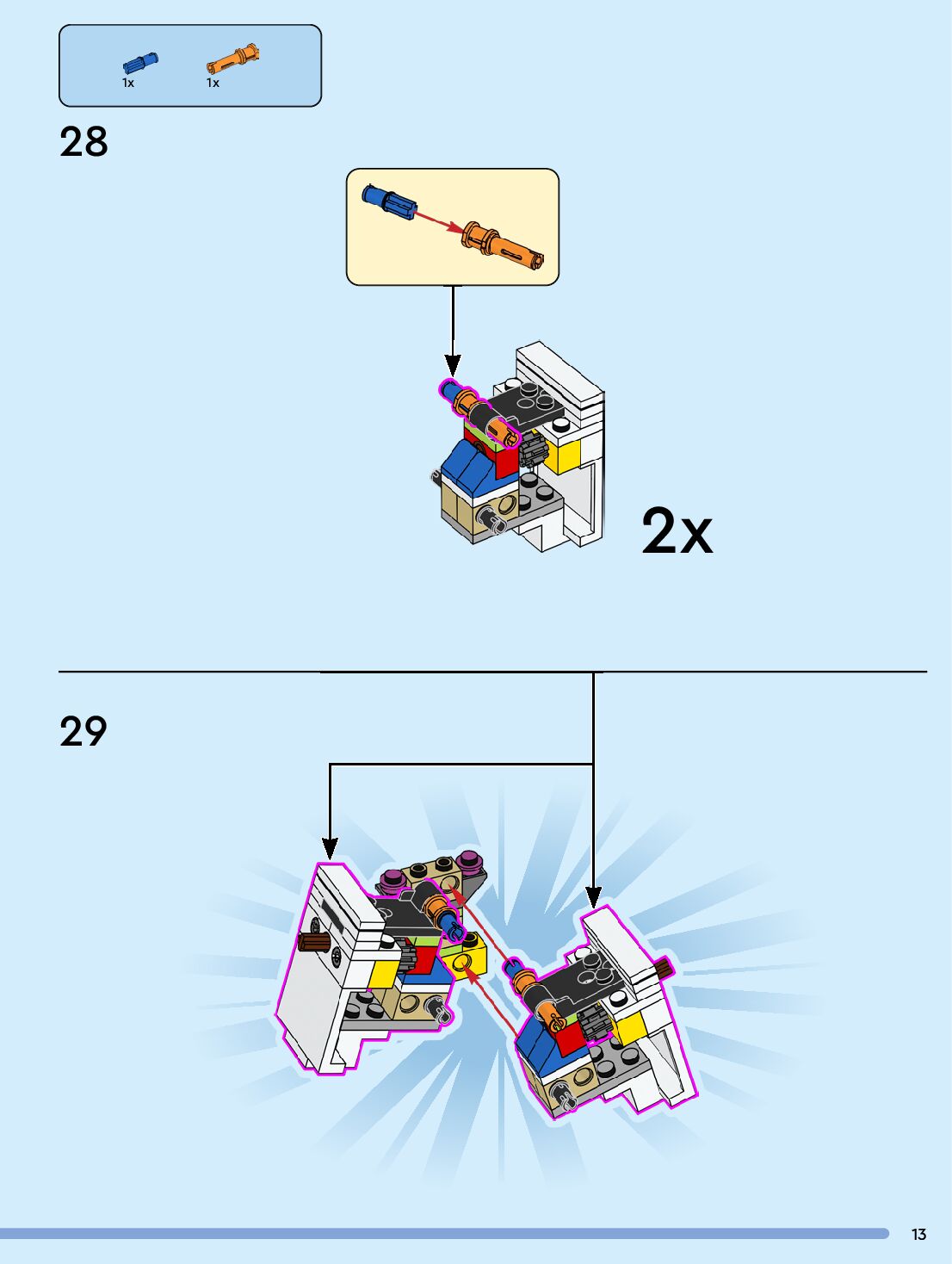 1x 1x

28

2x

29

13