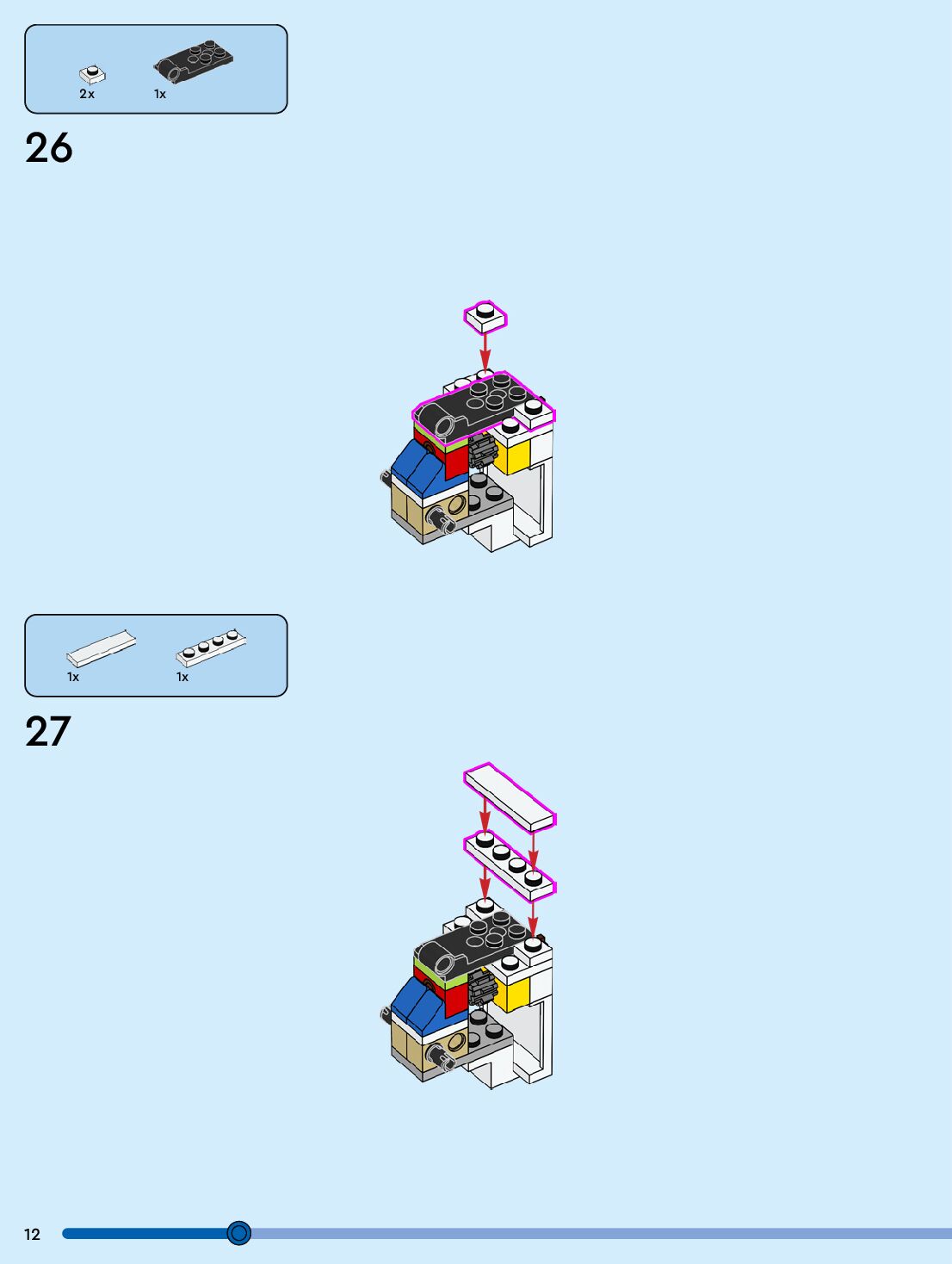 2x
1x

26

1x
1x

27

12