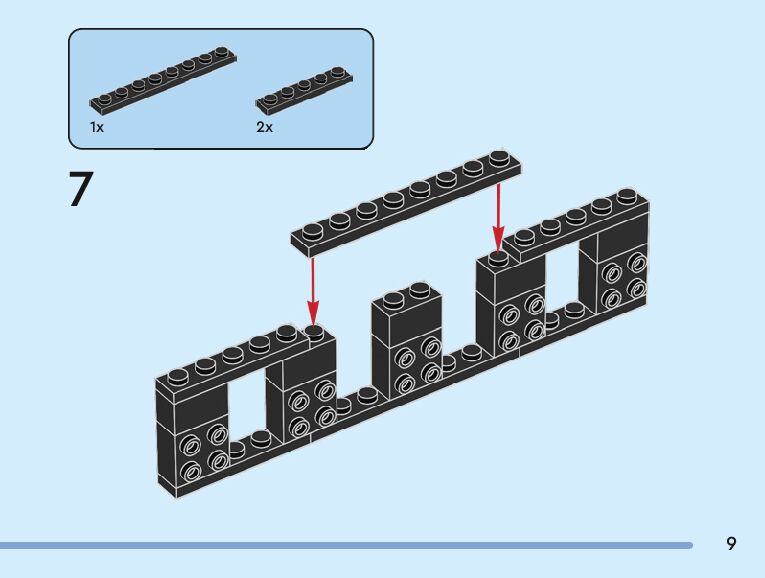 1x

2x

7

9