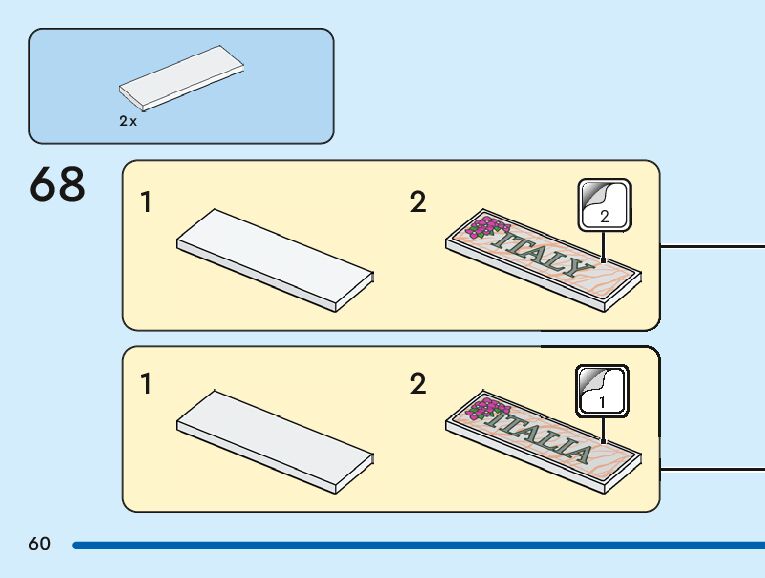 2x

68

1

2

2

ITALY

1

2

1

ITALIA

60