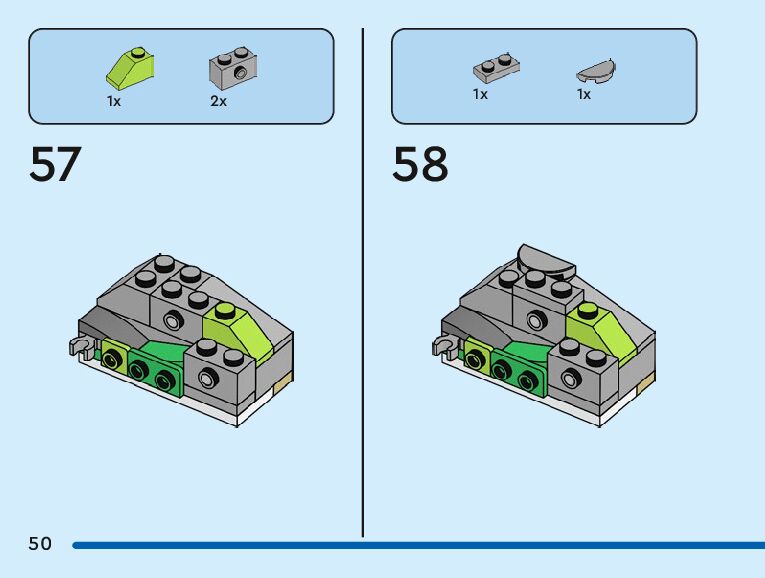 1x 2x

57

1x 1x

58

50