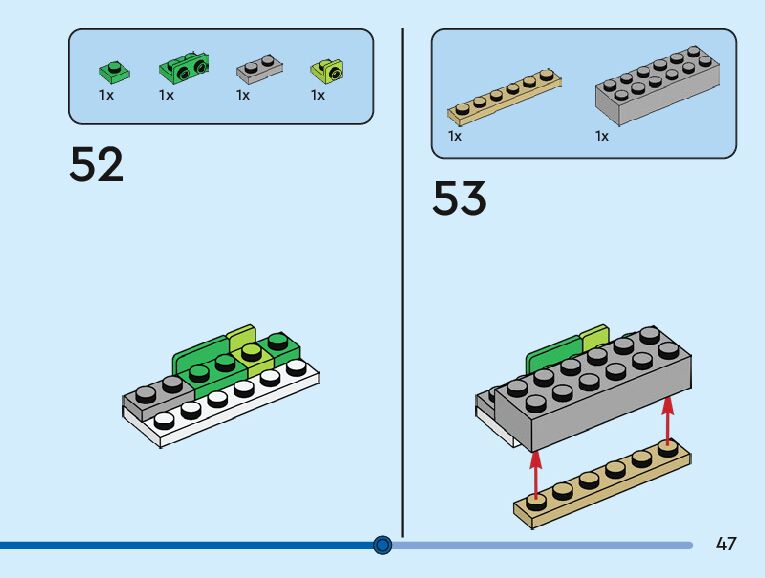 1x 1x 1x 1x

52

1x 1x

53

47