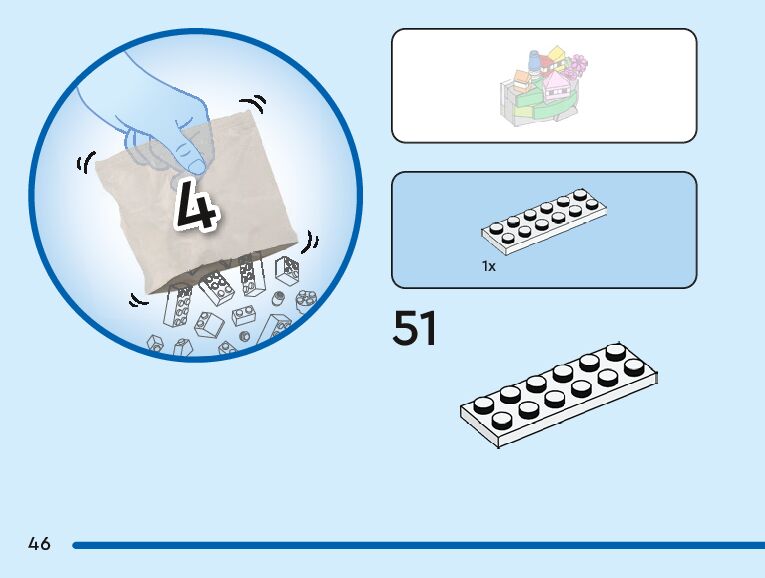 4

1x

51

46