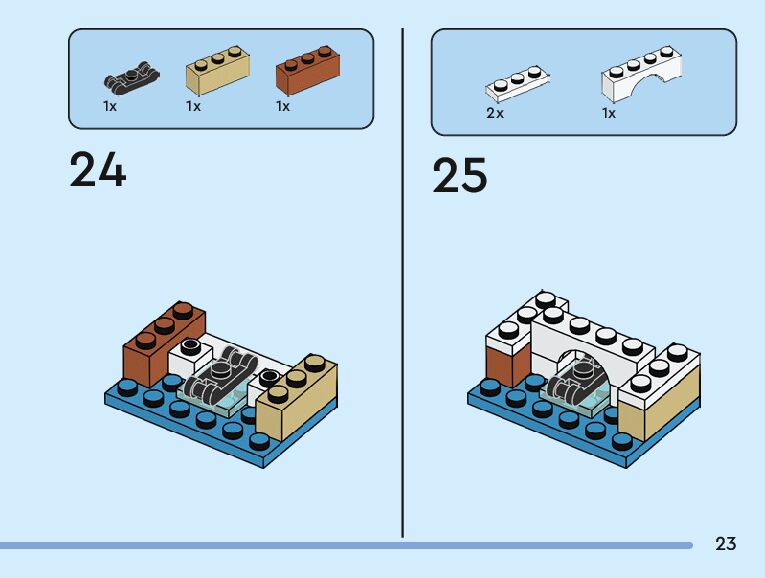 1x 1x 1x

24

2x 1x

25

23