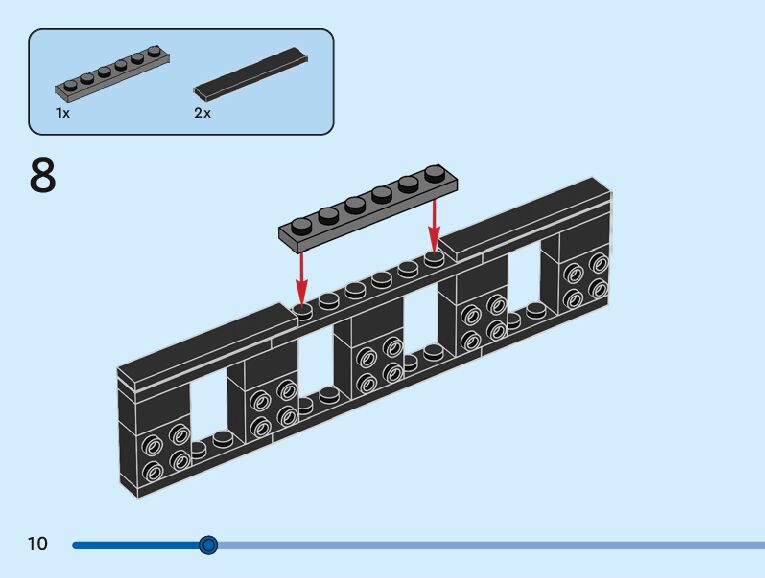 1x

2x

8

10