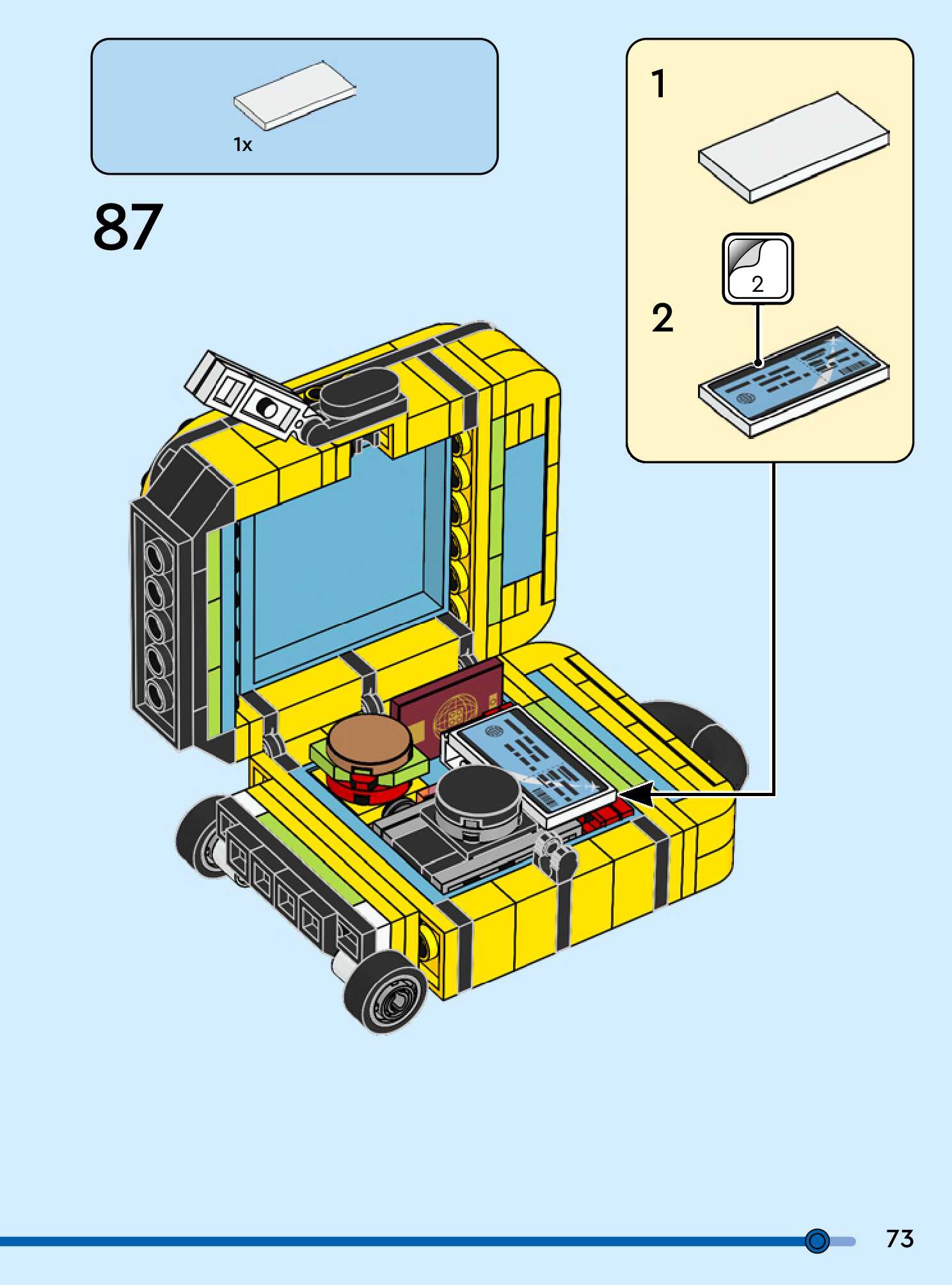 1x

87

1

2

2

73