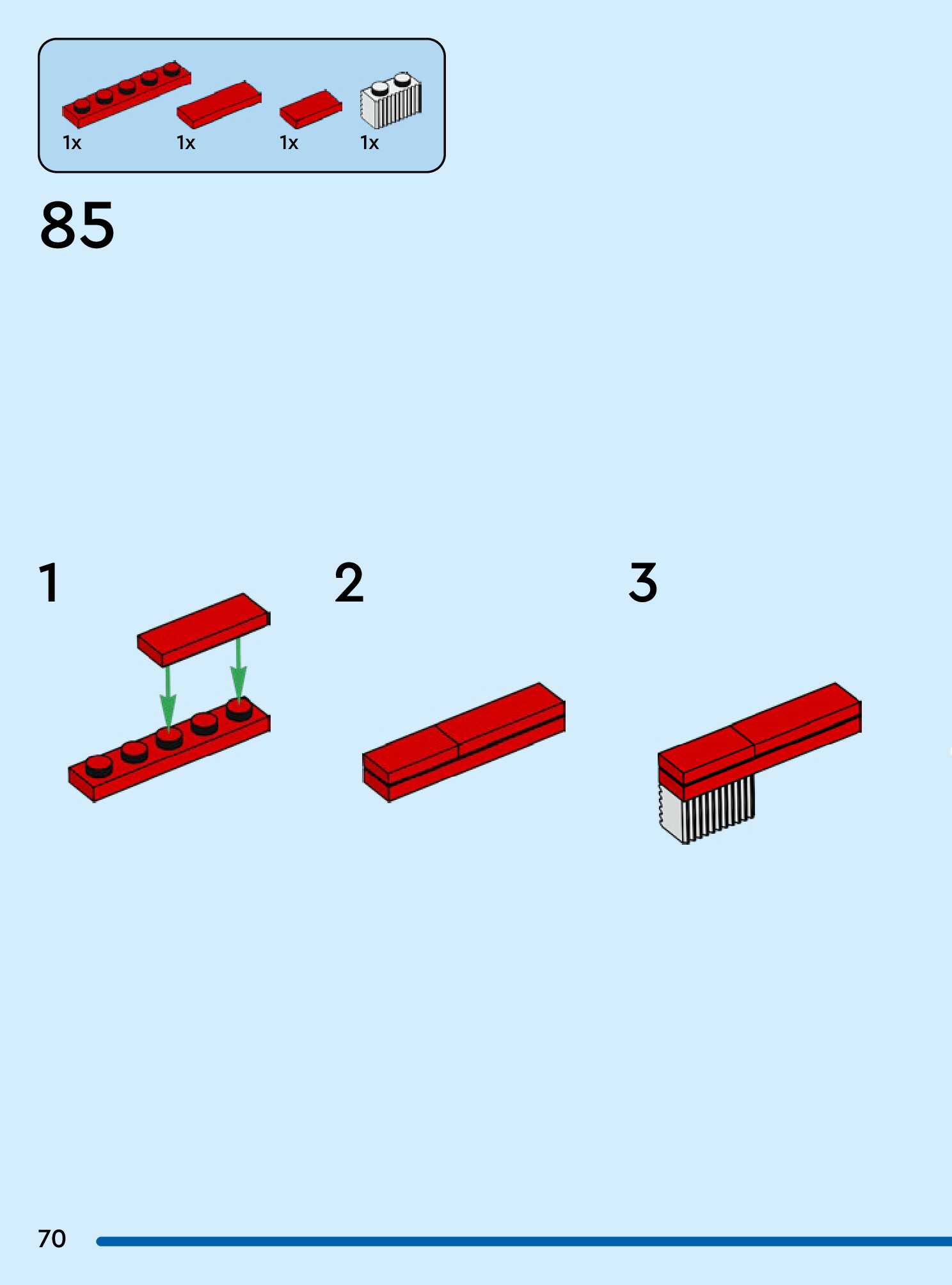 1x 1x 1x 1x

85

1

2

3

70