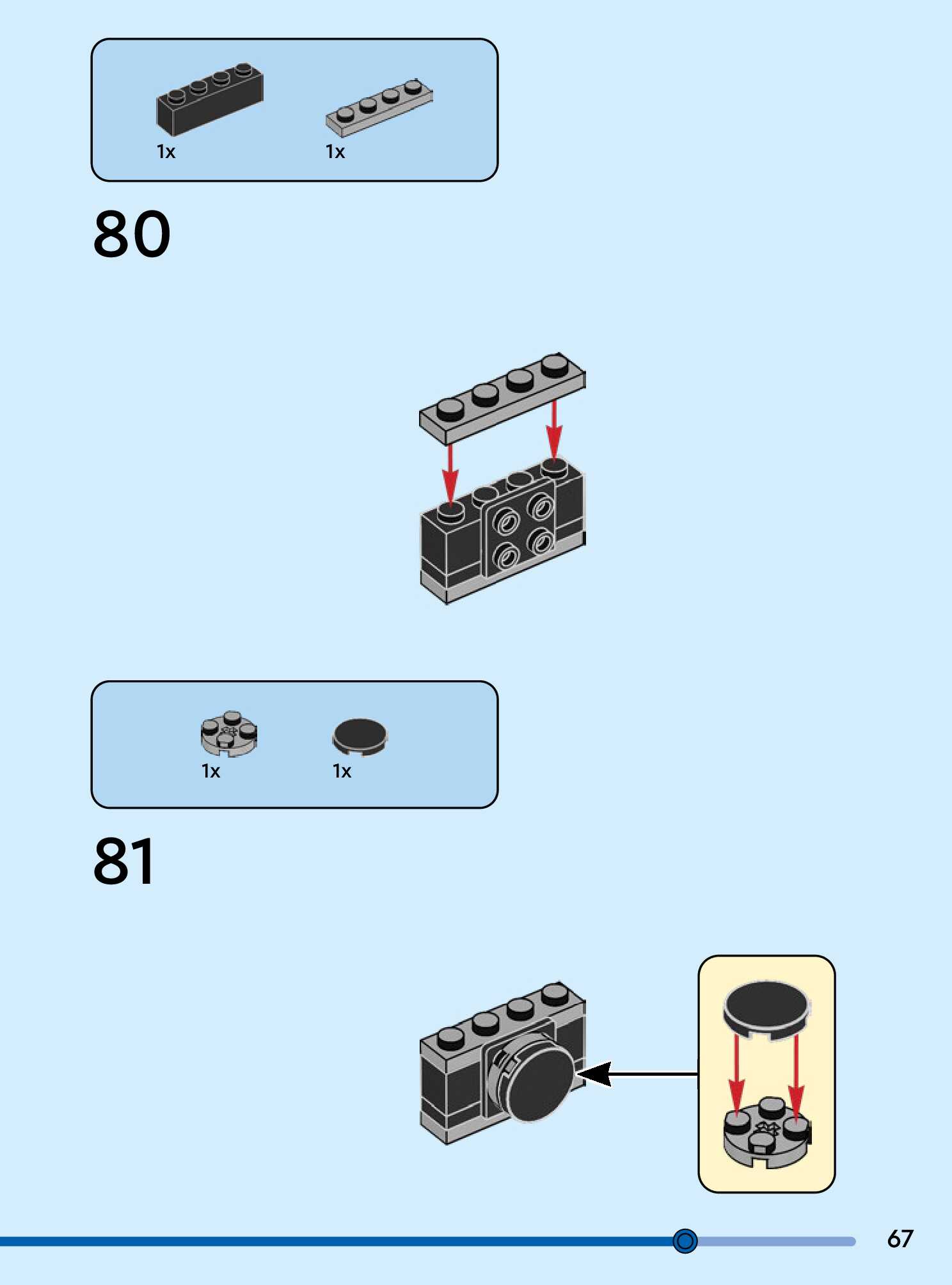 1x 1x

80

1x 1x

81

67