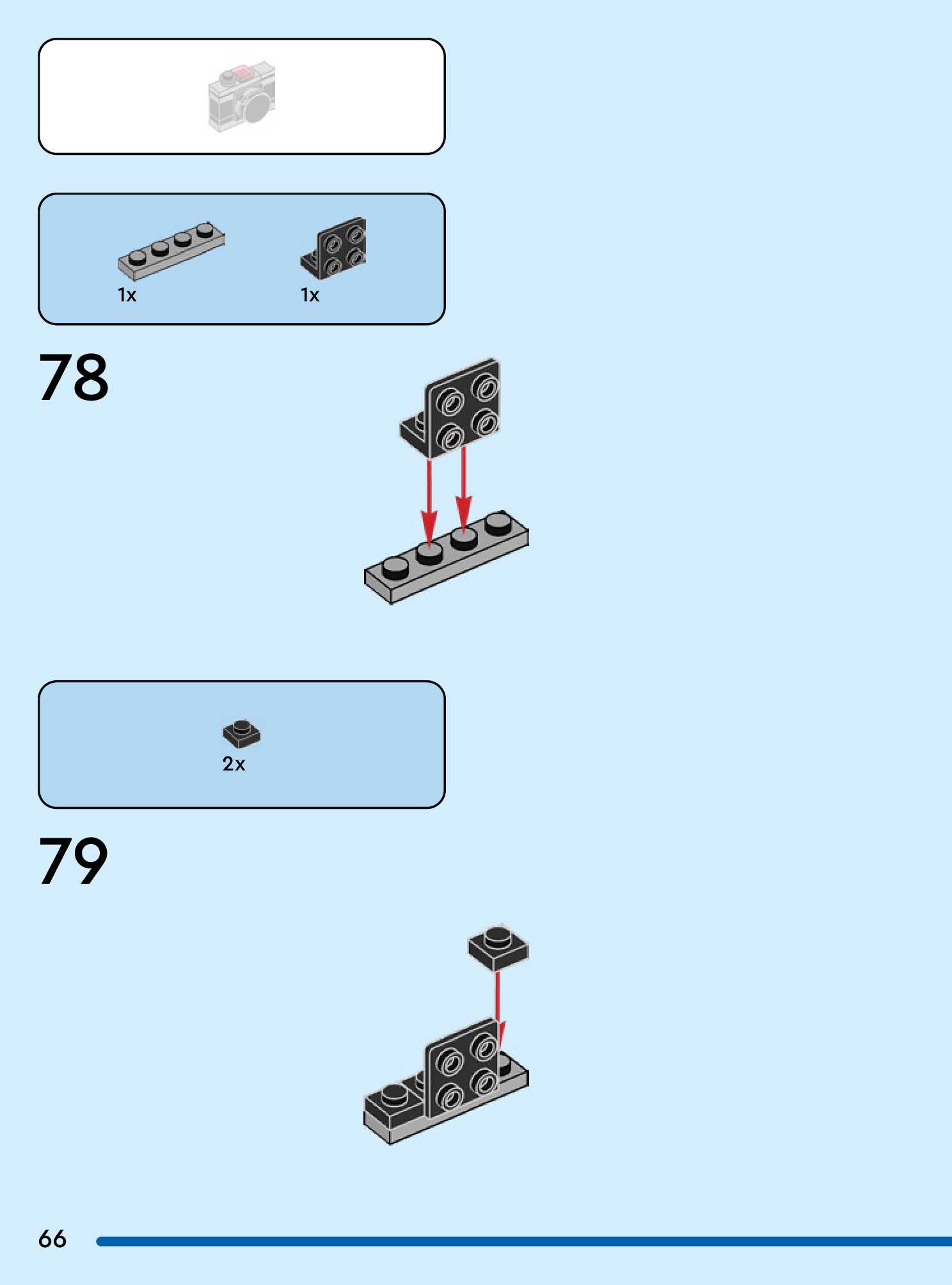 1x

1x

78

2x

79

66