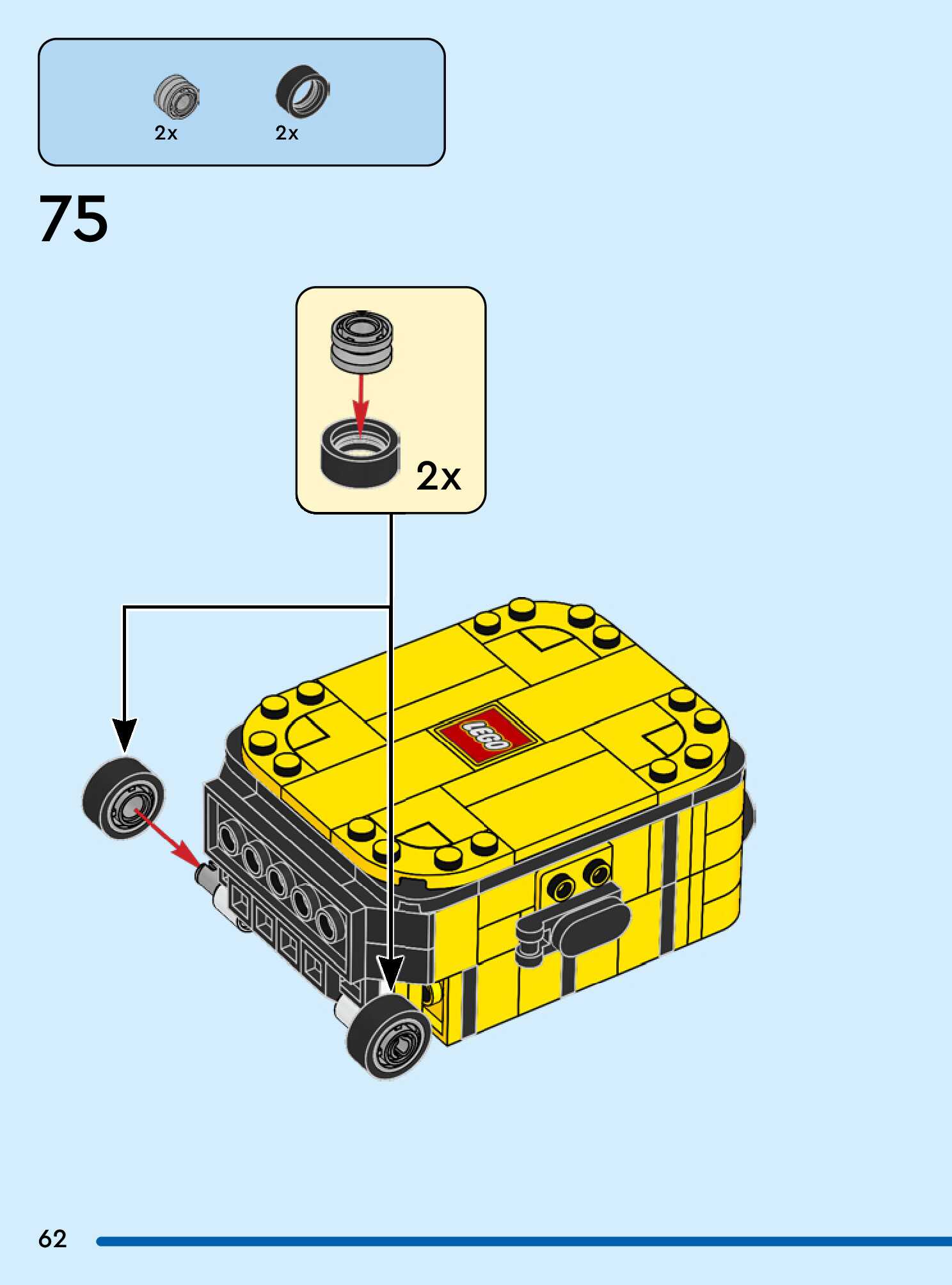 2x 2x

75

2x

LEGO

62