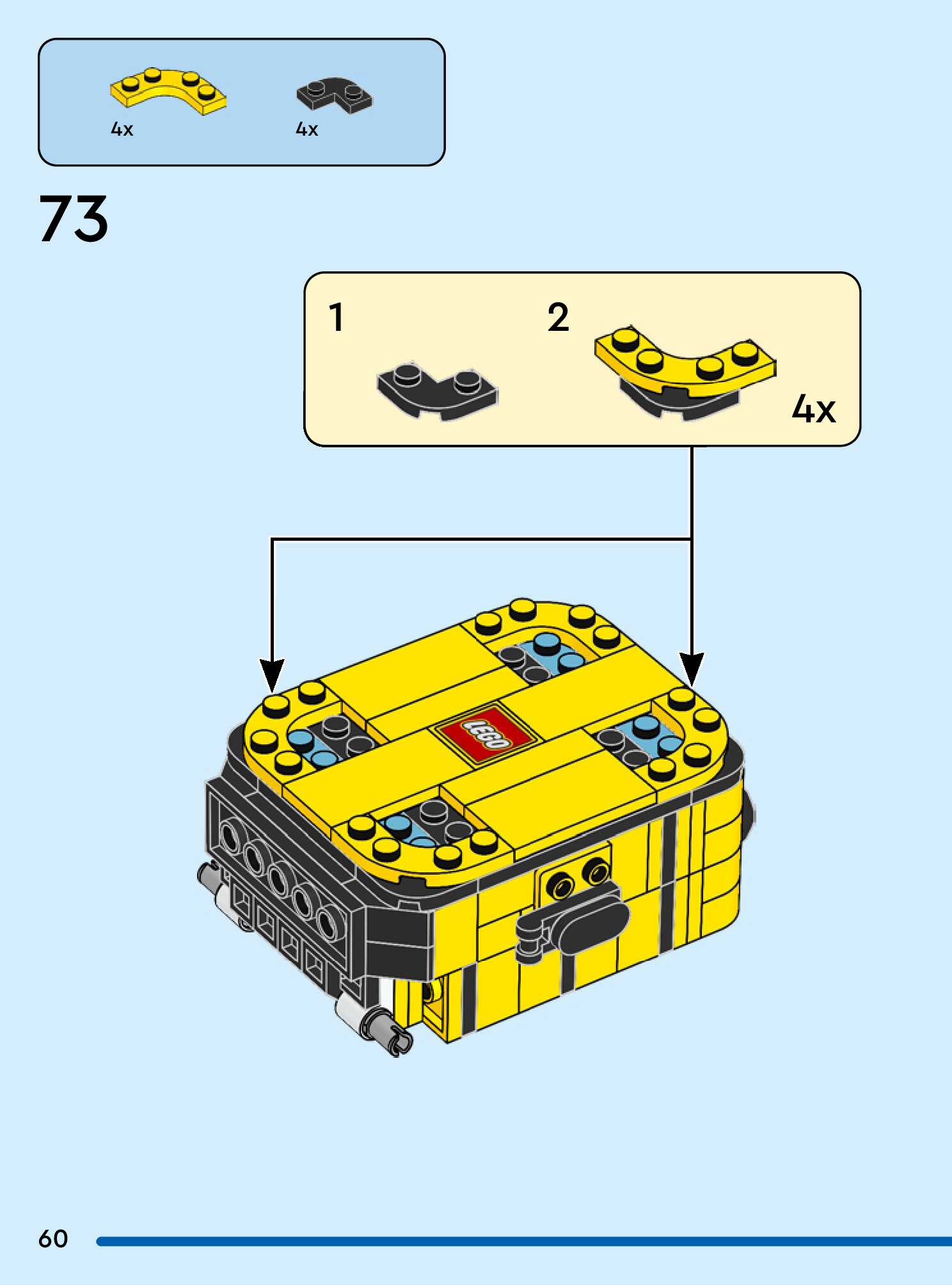 4x

4x

73

1

2

4x

LEGO

60