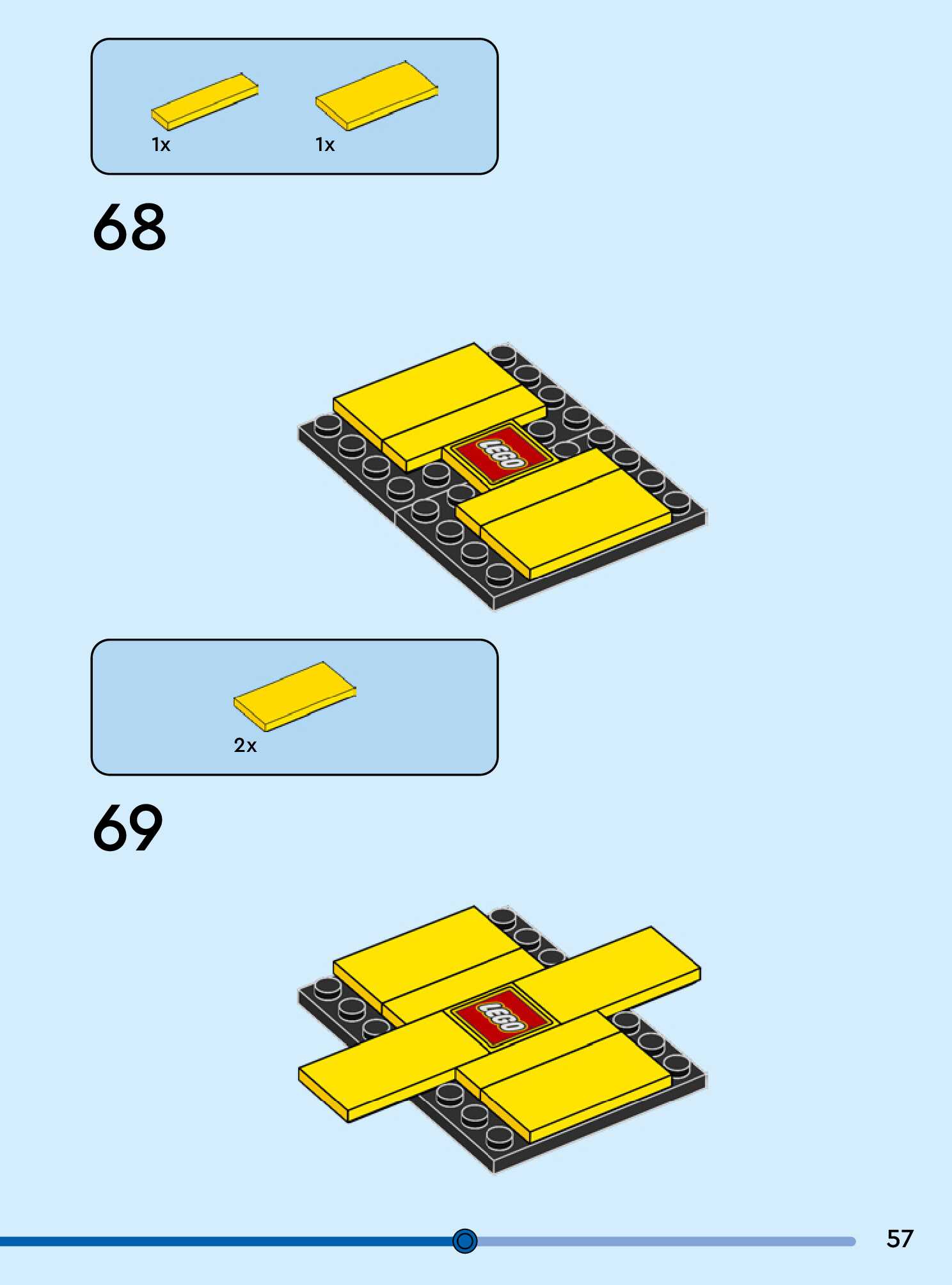 1x 1x

68

LEGO

2x

69

LEGO

57