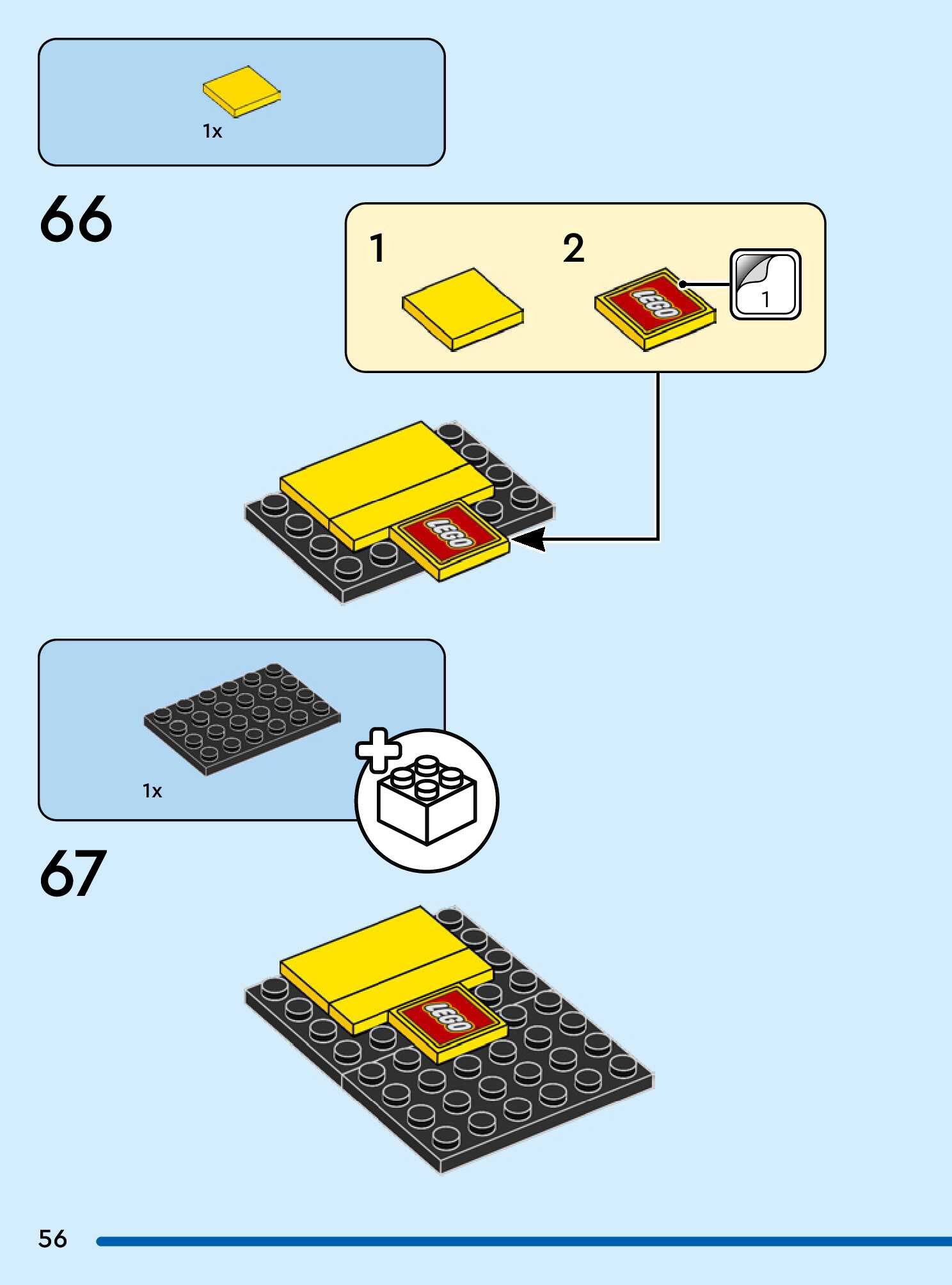 1x

66

1

2

LEGO

1

LEGO

1x

67

LEGO

56