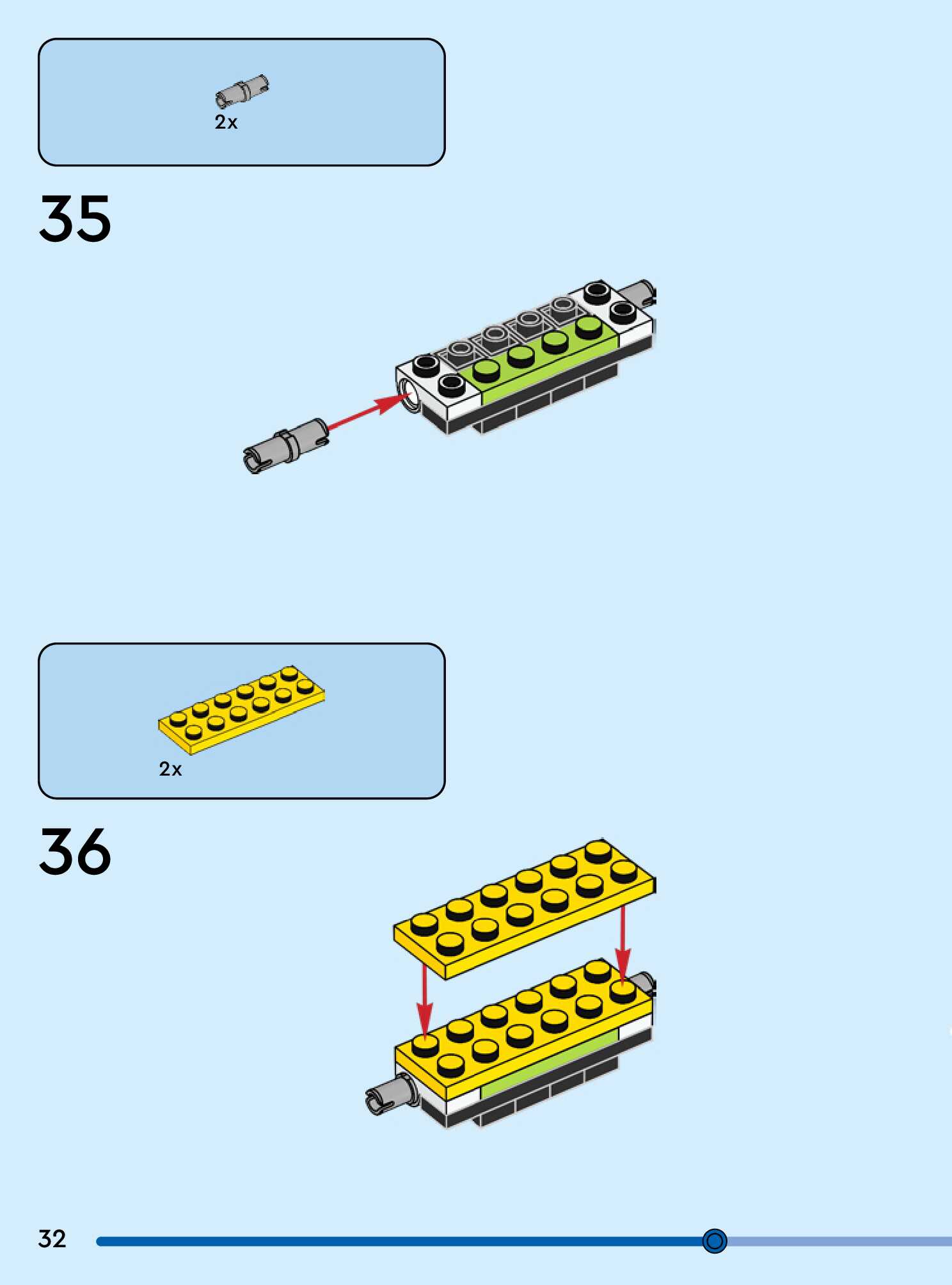 2x

35

2x

36

32