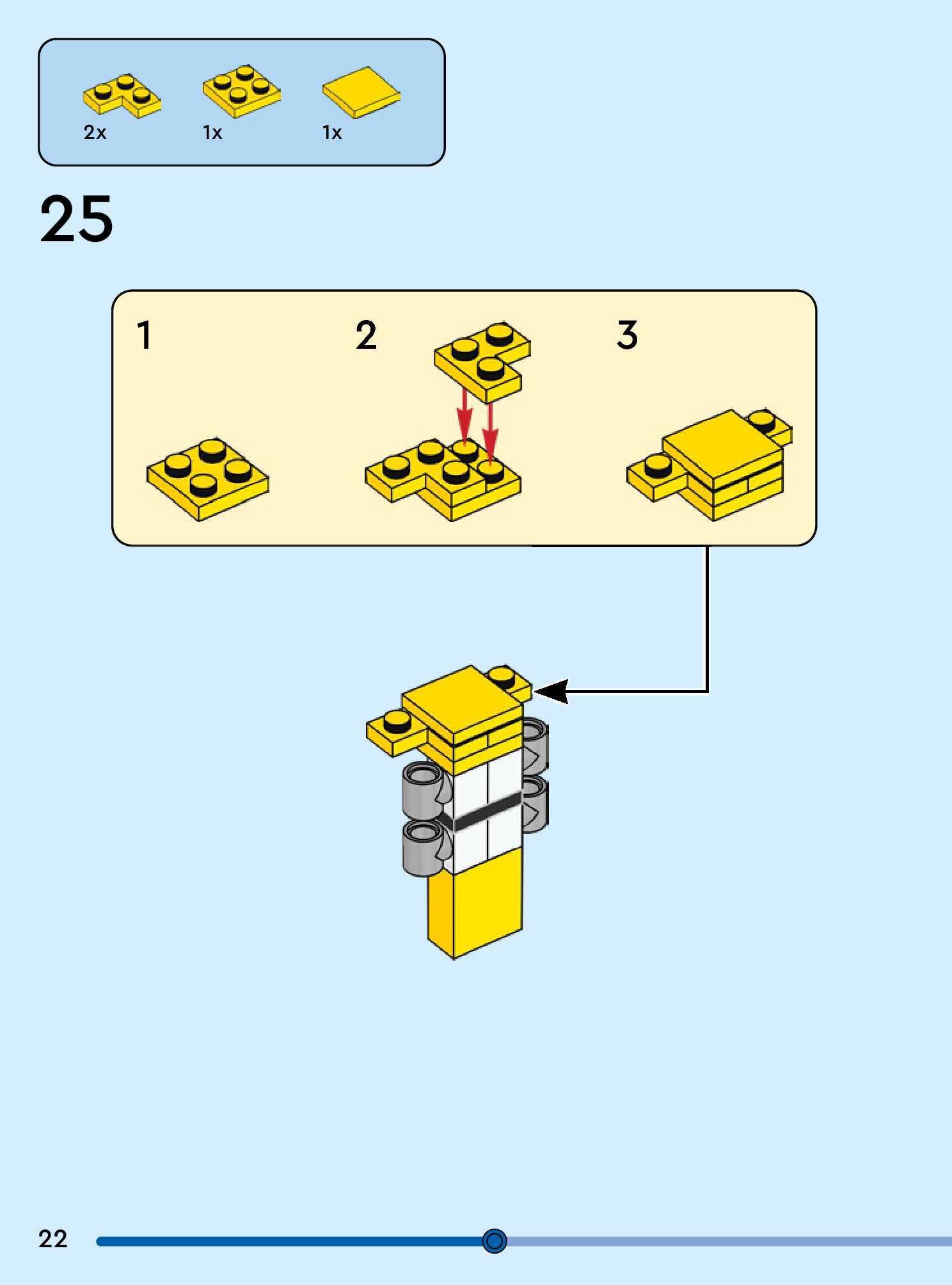 2x 1x 1x

25

1

2

3

22