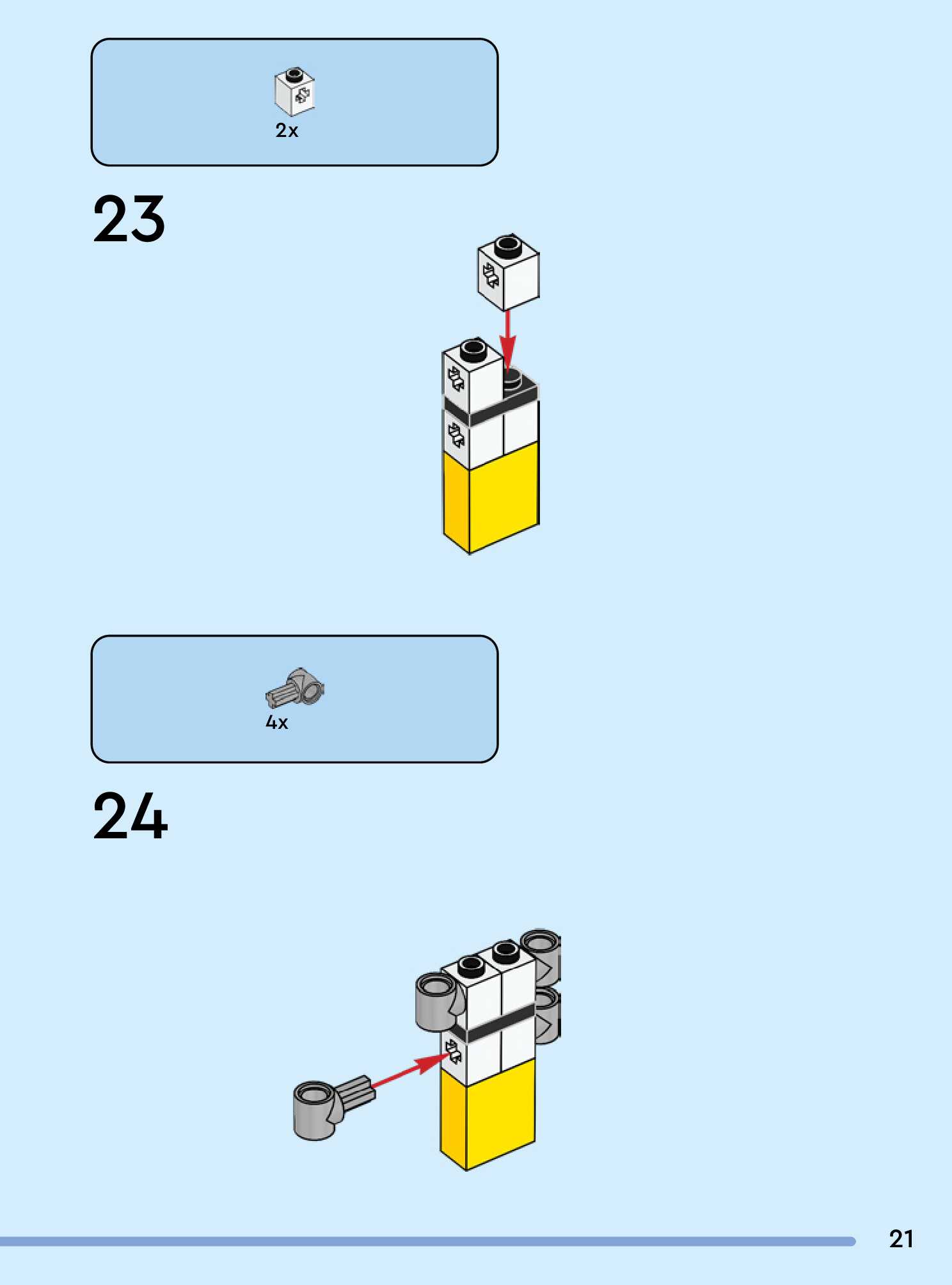 2x

23

4x

24

21