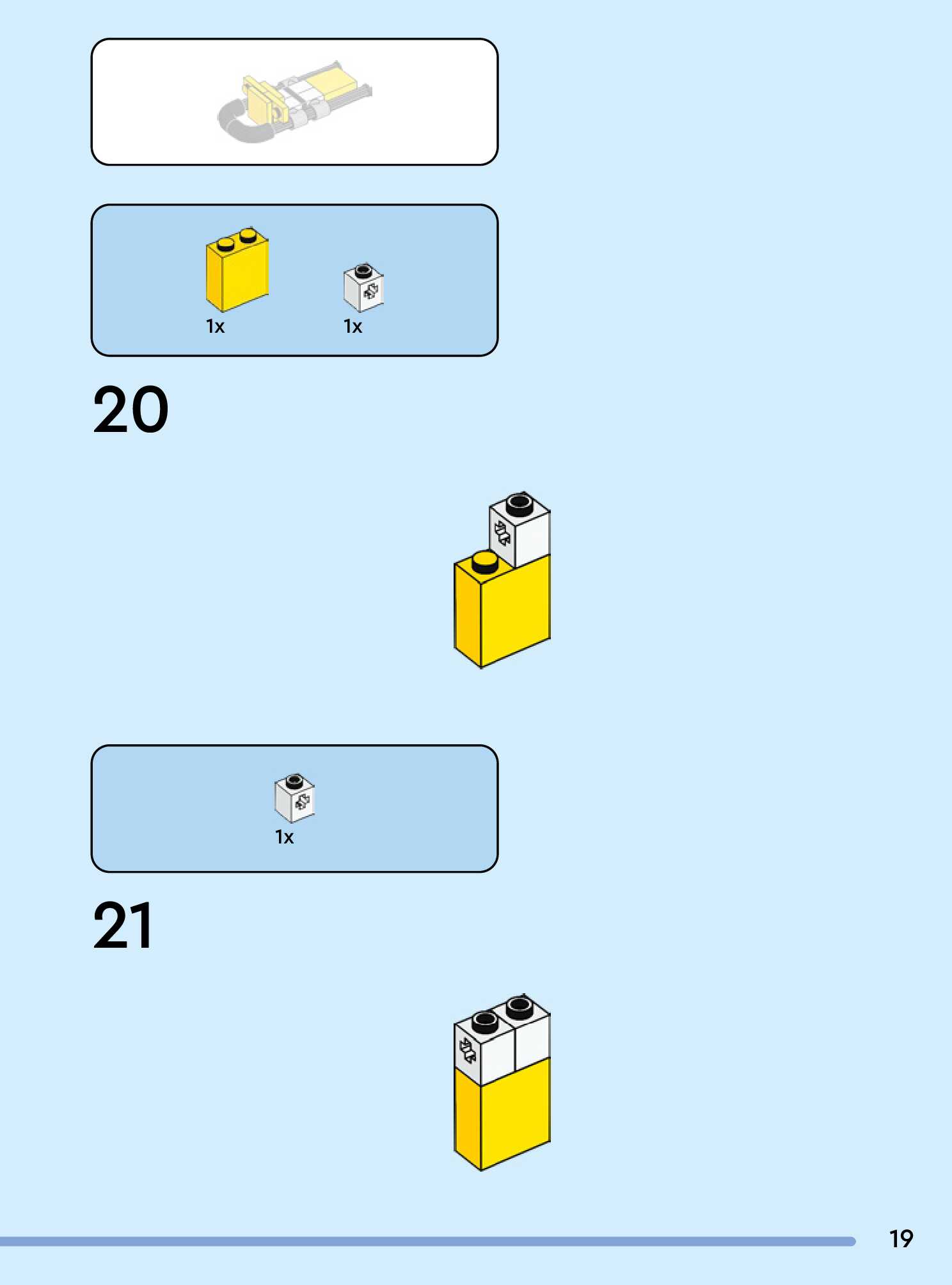 1x 1x

20

1x

21

19