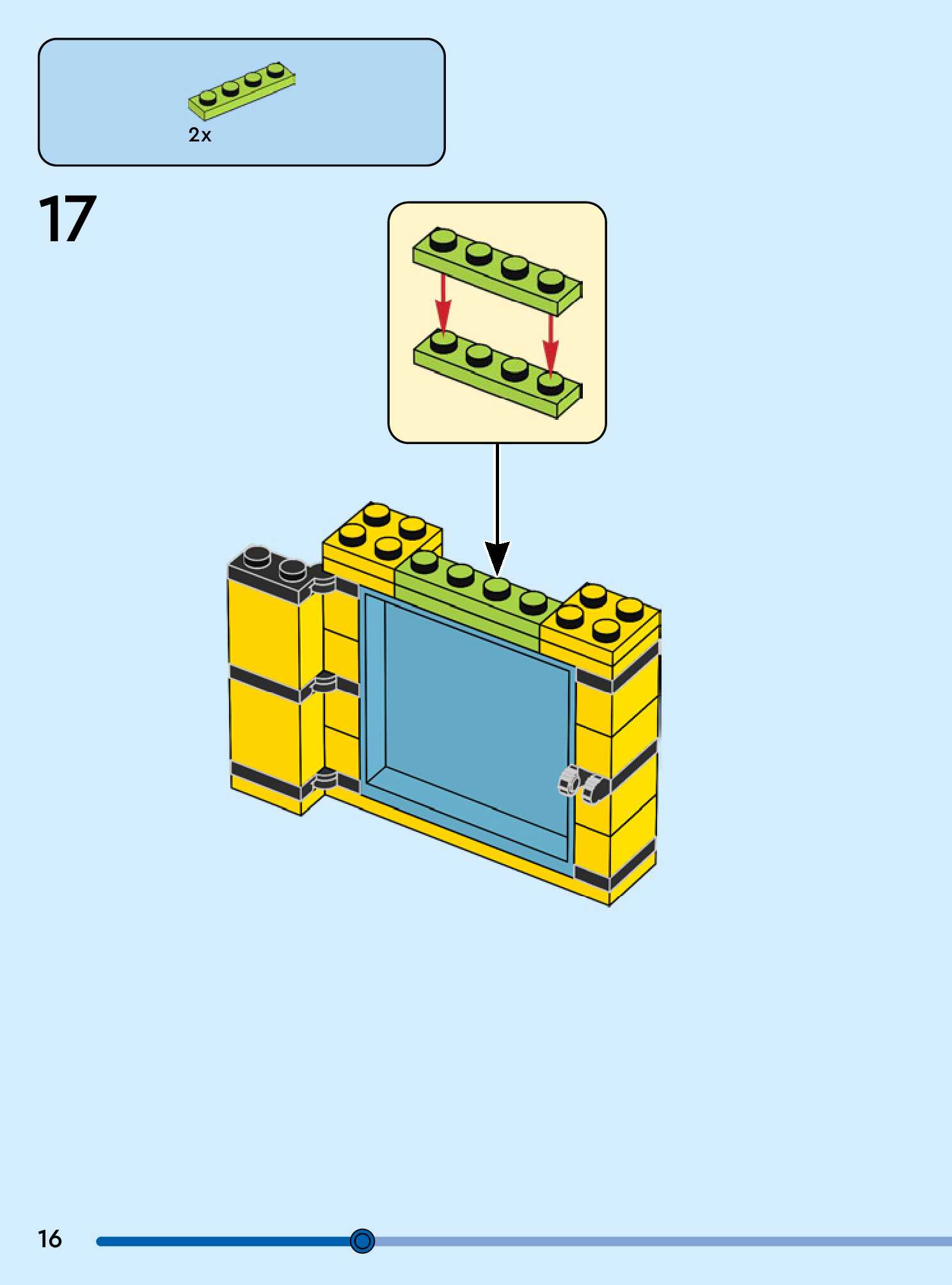 2x

17

16