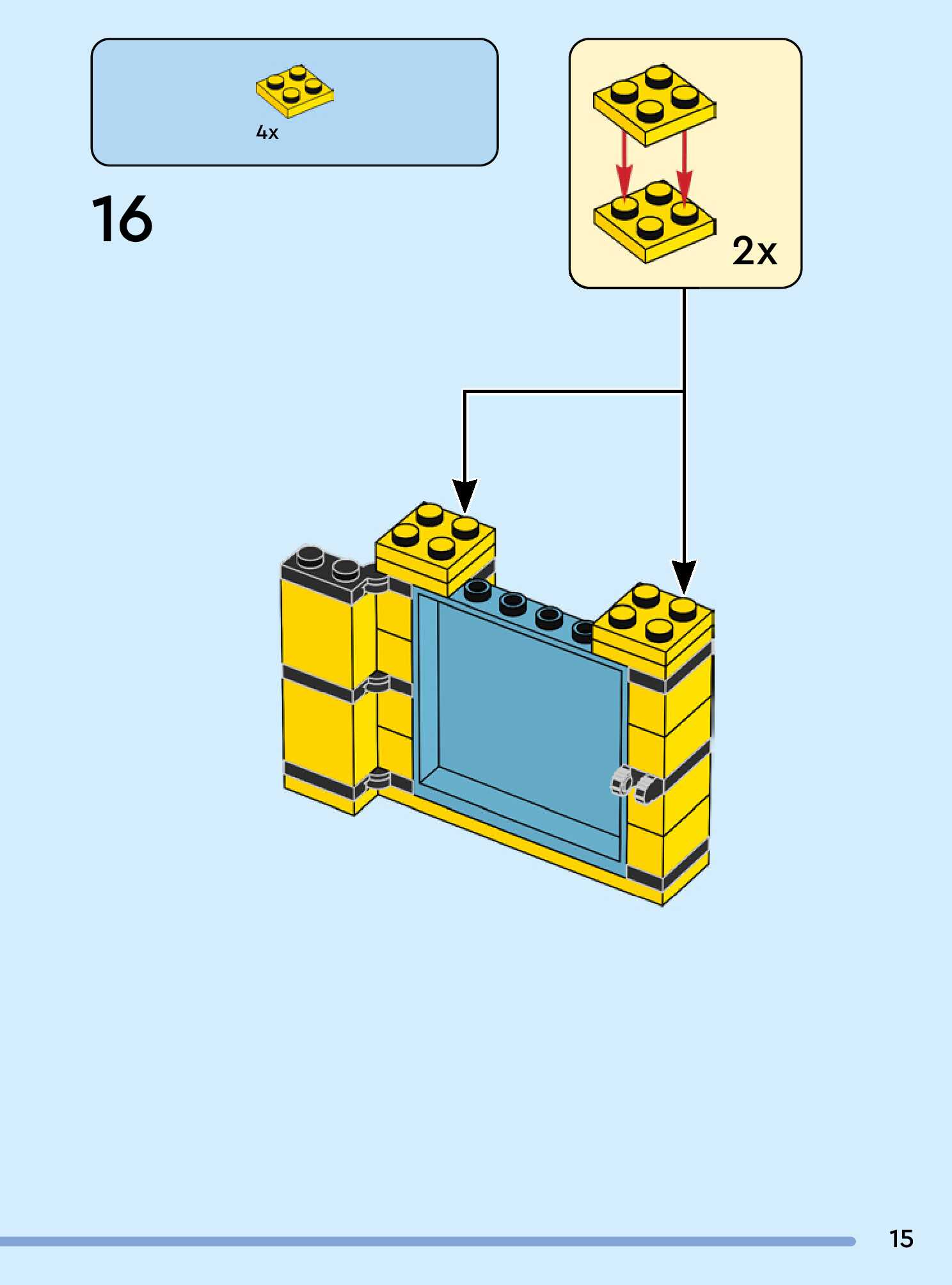 4x

16

2x

15