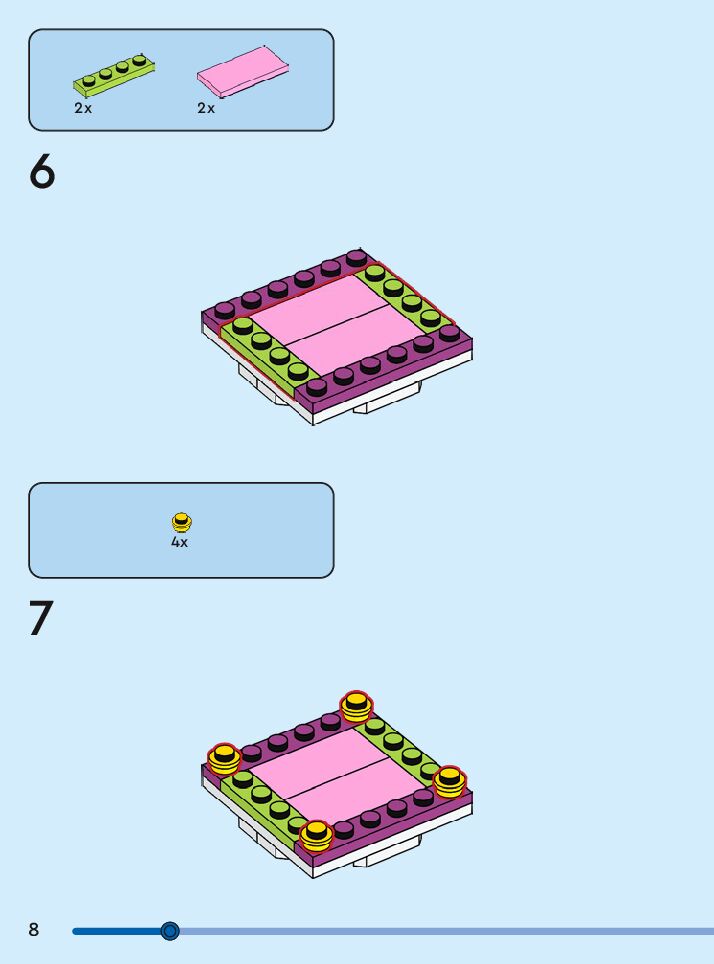 2x

2x

6

4x

7

8