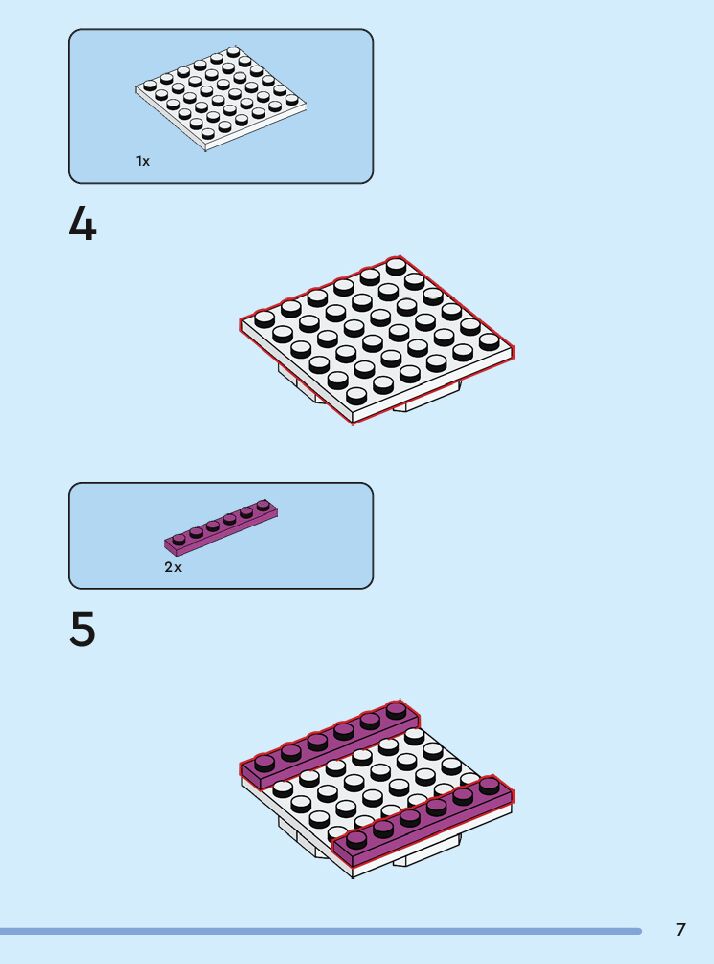 1x

4

2x

5

7