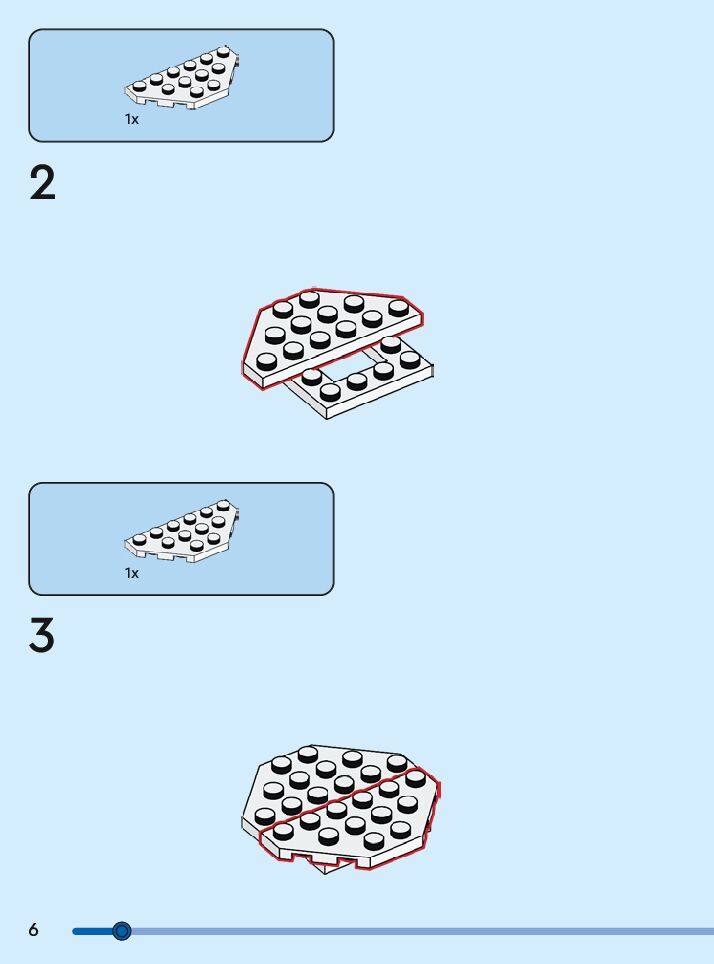 1x

2

1x

3

6