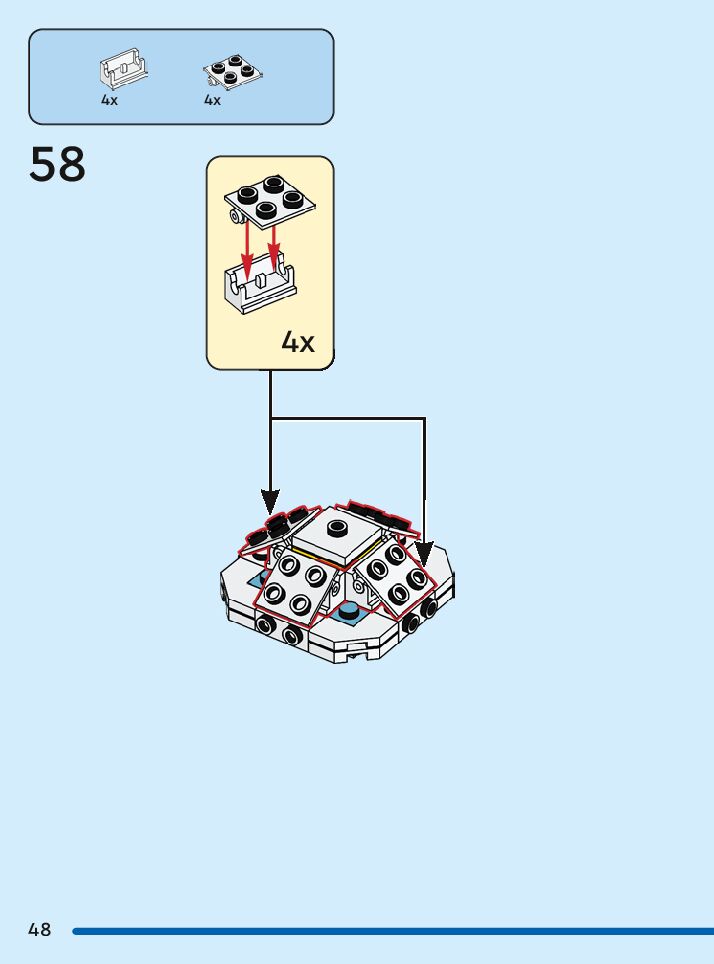 4x
4x

58

4x

48