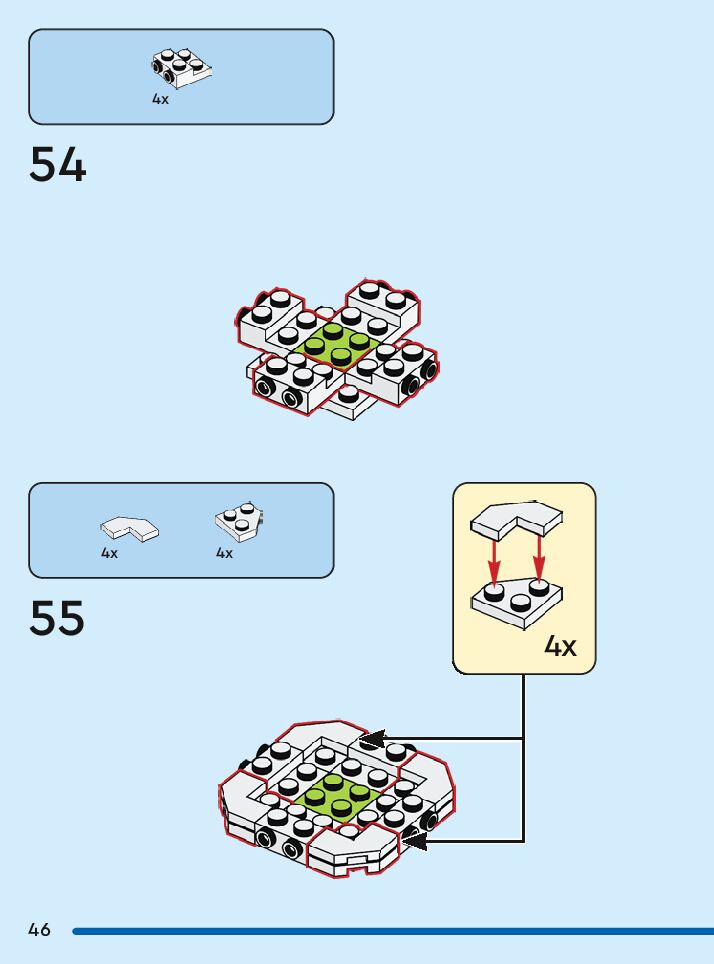 4x

54

4x

4x

55

4x

46