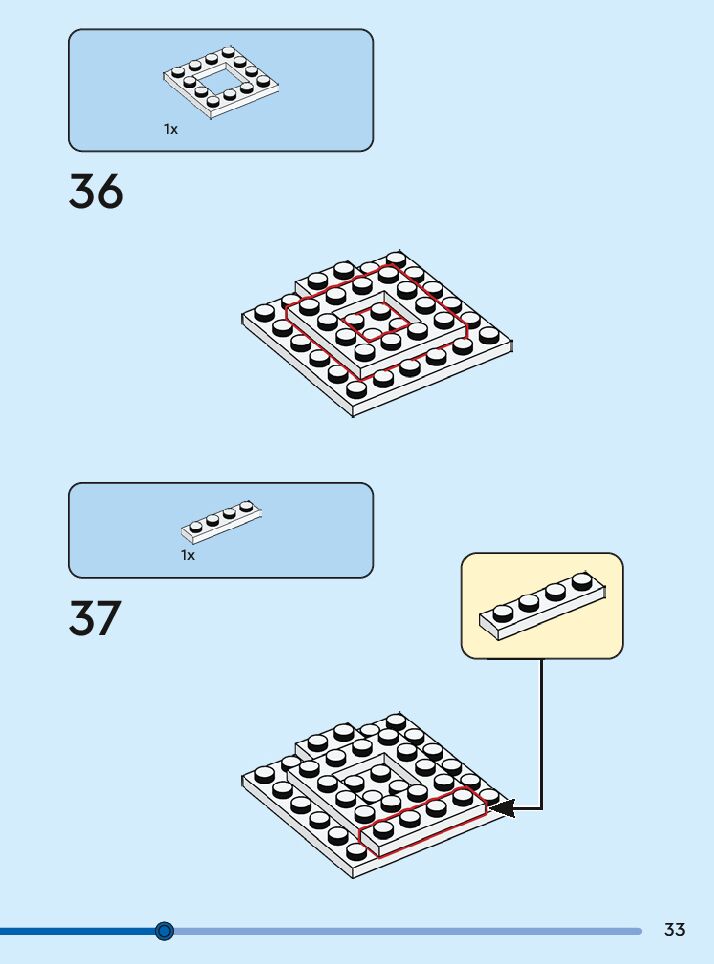 1x

36

1x

37

33