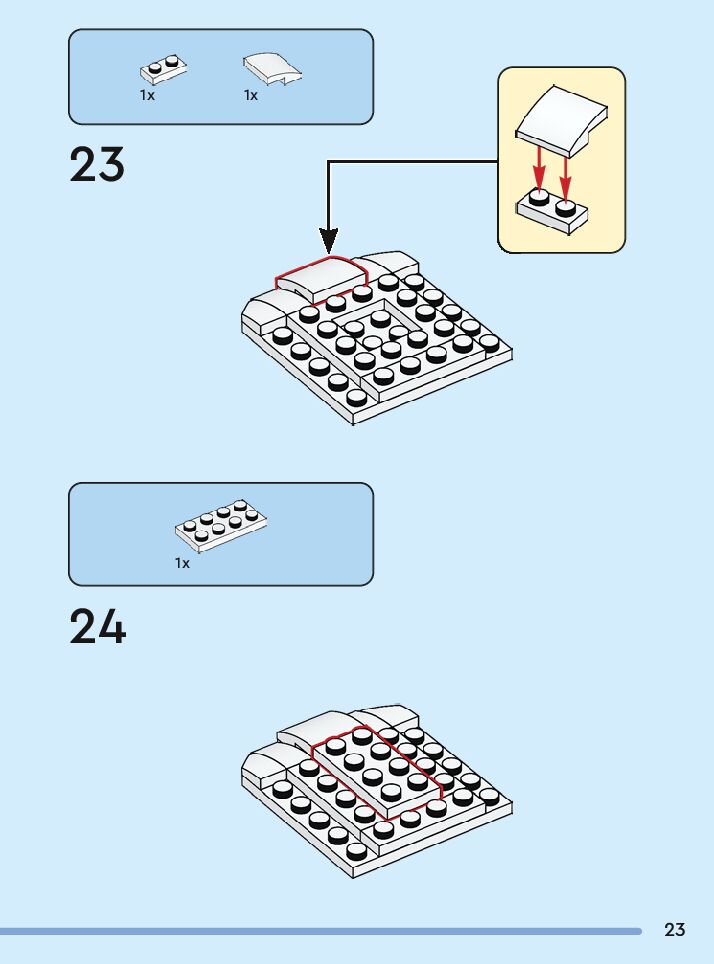 1x 1x

23

1x

24

23