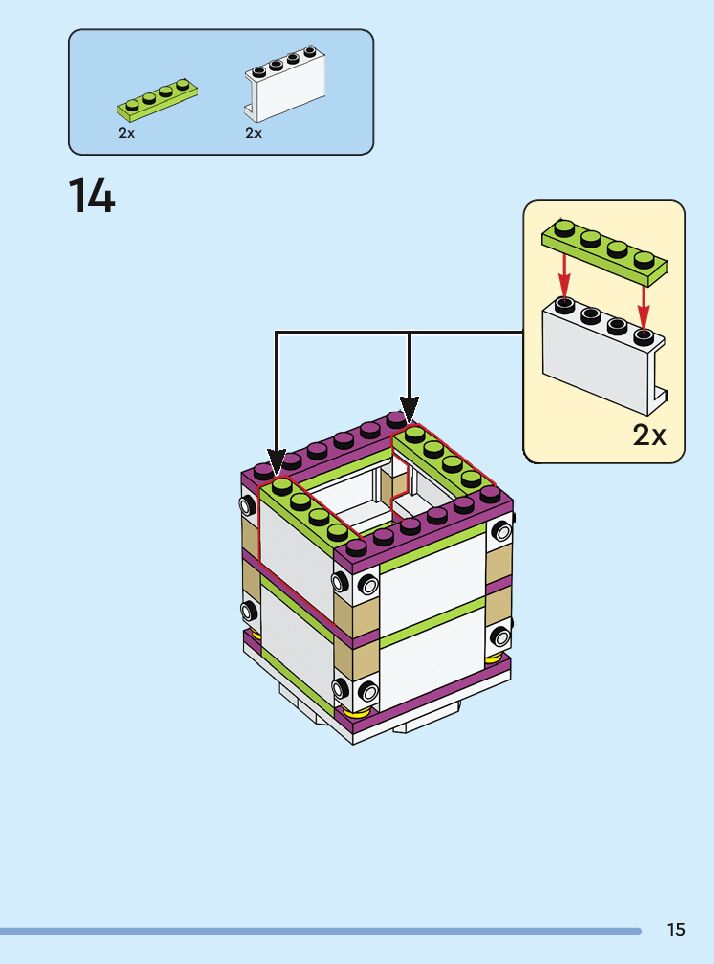 2x
2x

14

2x

15