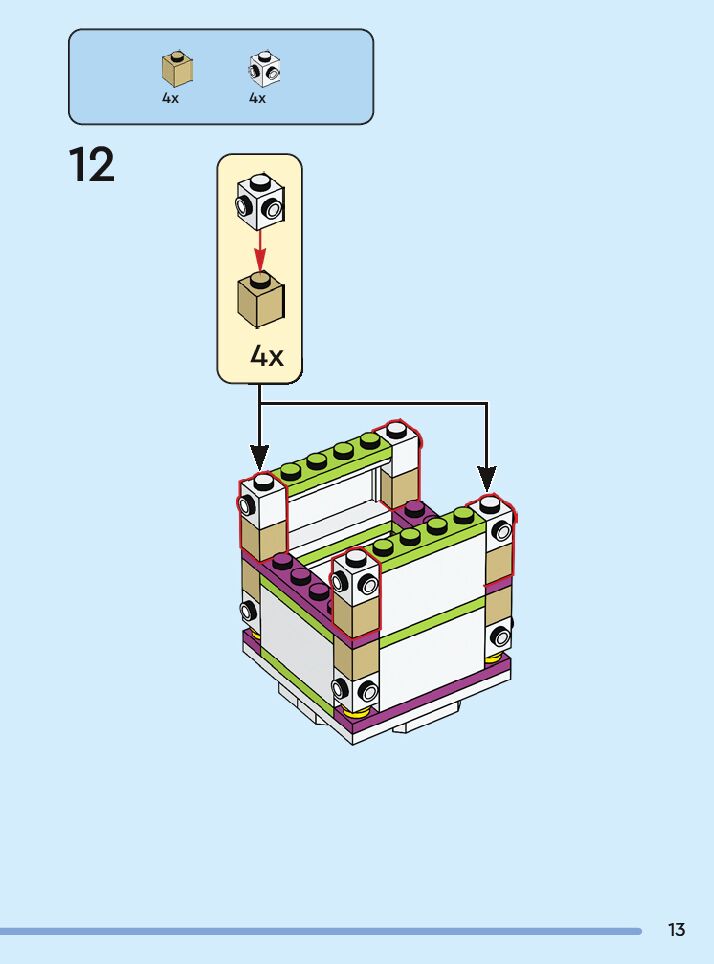 4x
4x

12

4x

13