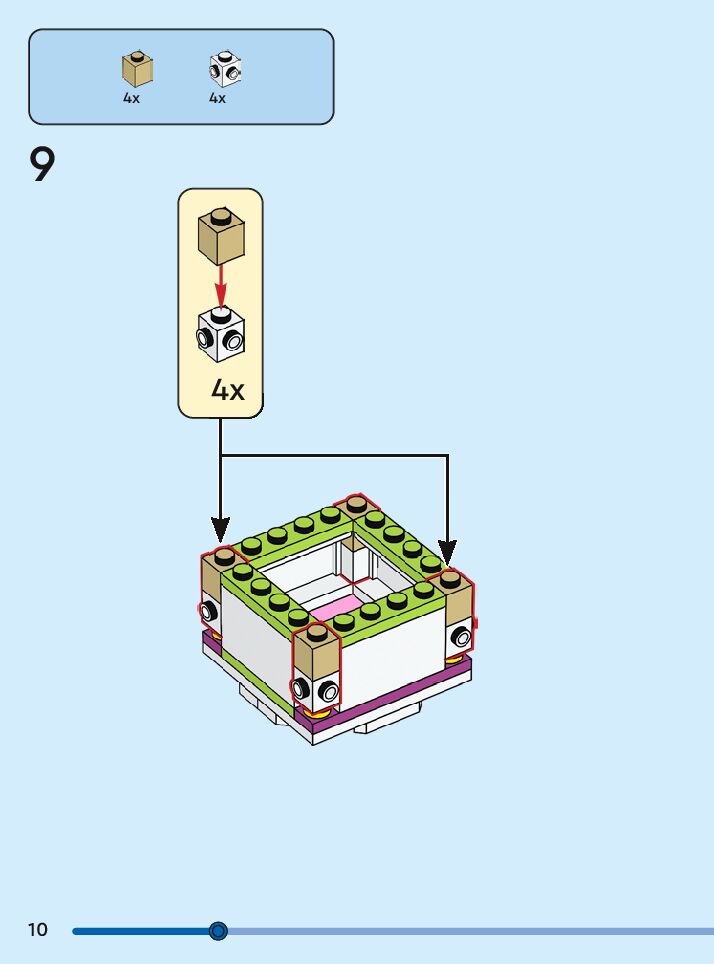 4x
4x

9

4x

10