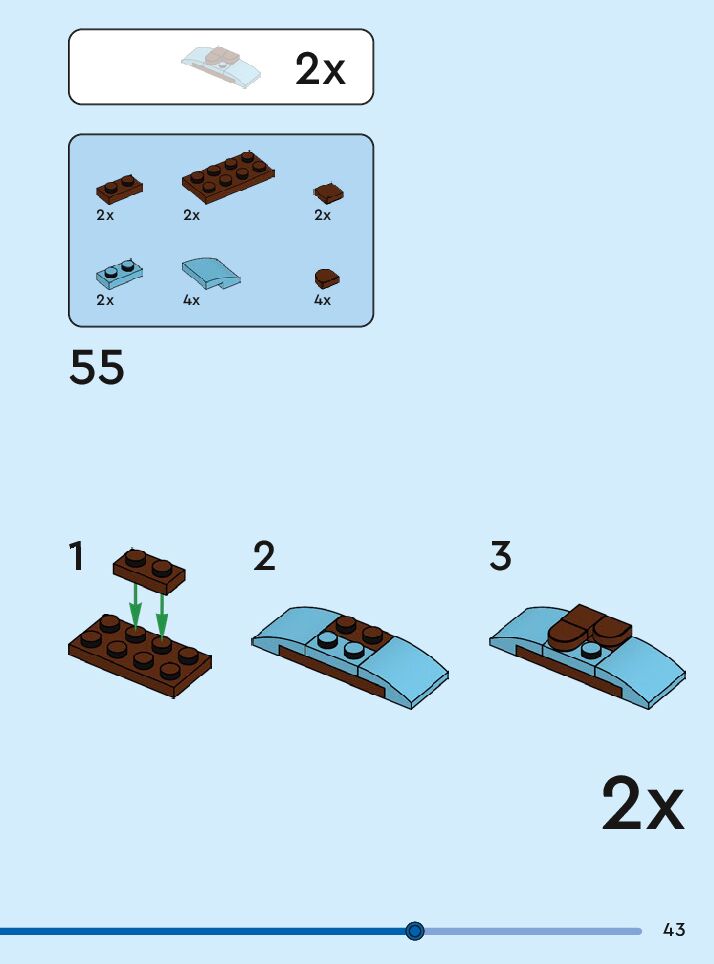 2x

2x
2x
2x
2x
4x
4x

55

1
2
3

2x

43