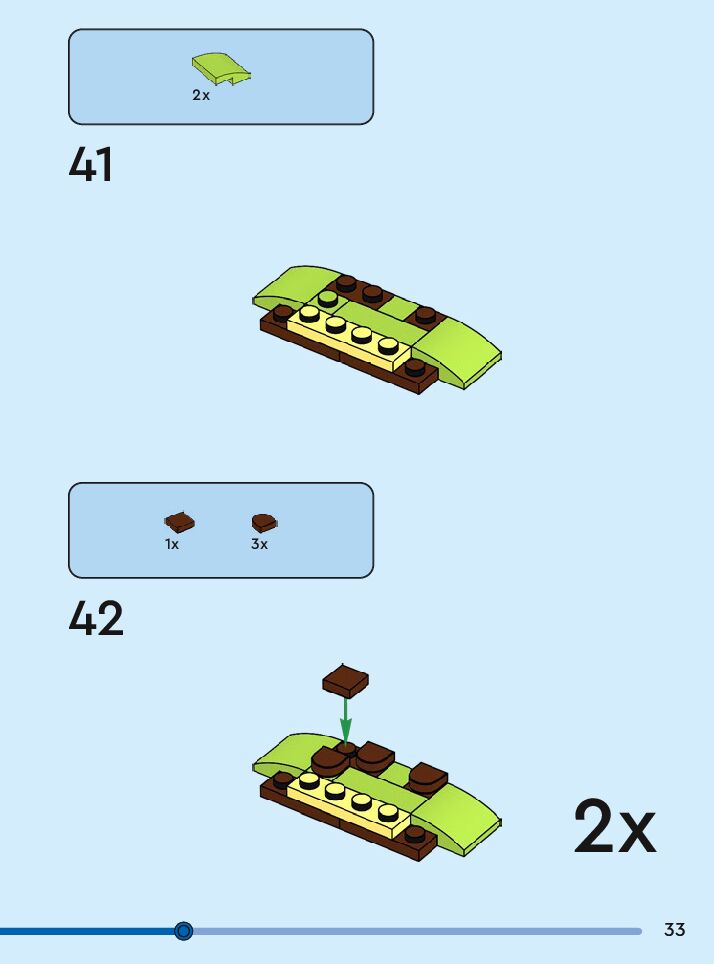 2x

41

1x 3x

42

2x

33