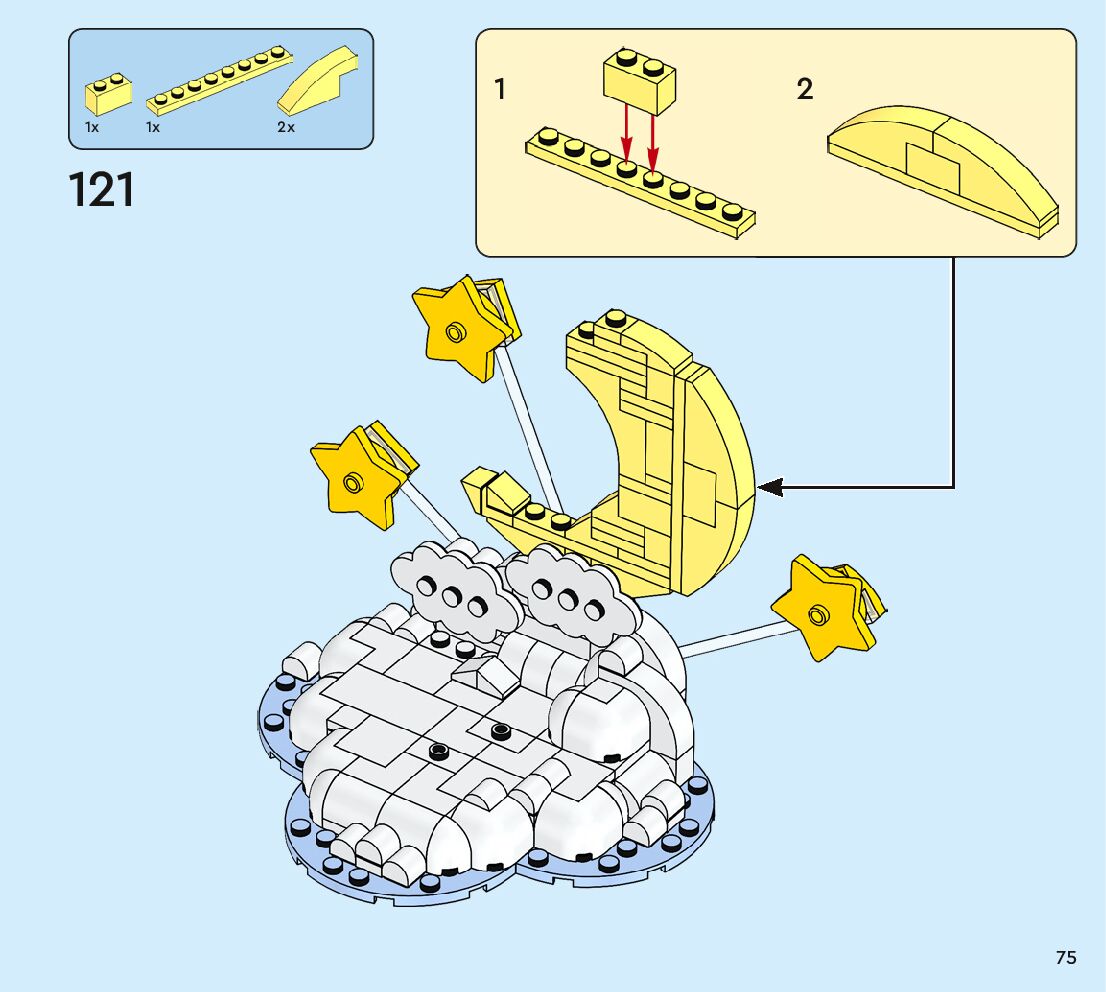 1x 1x 2x

121

1

2

75