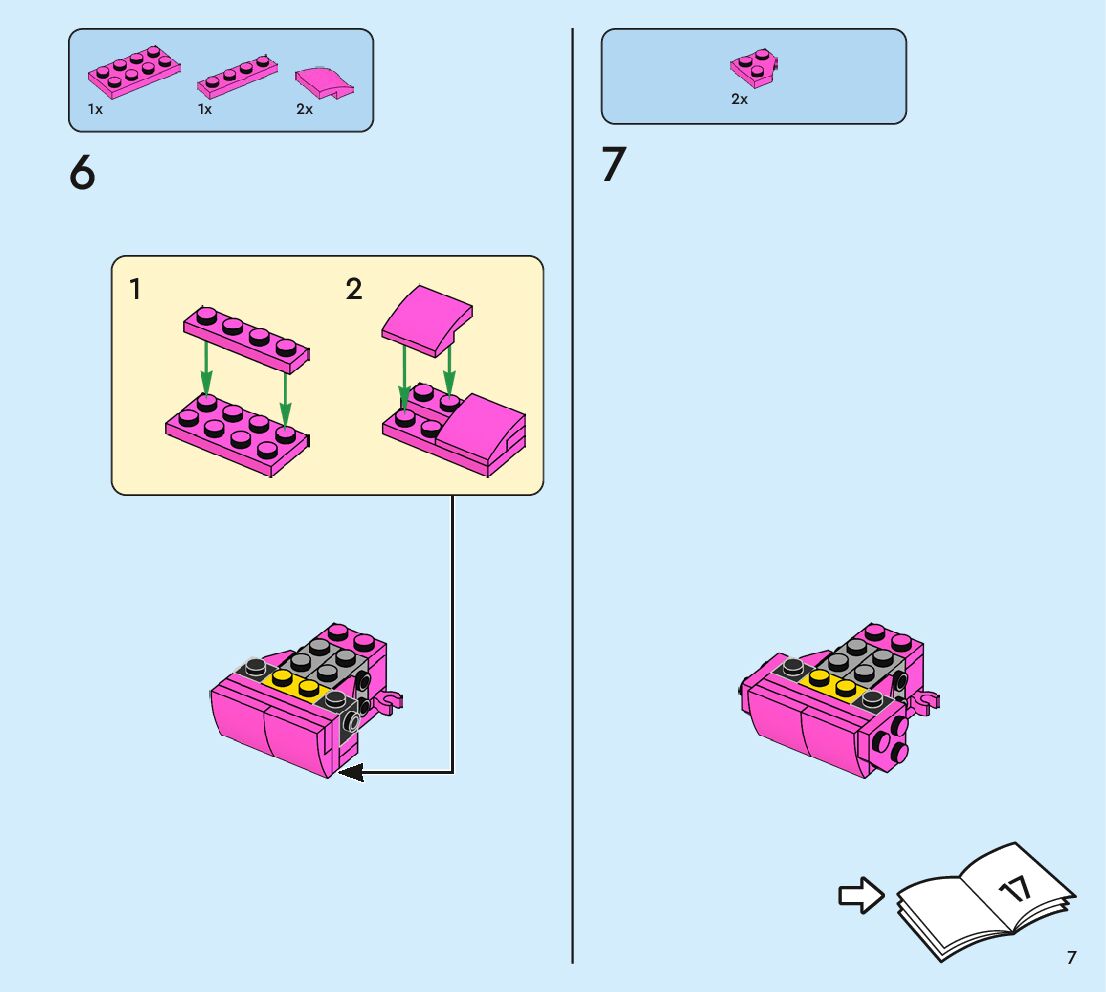 1x 1x 2x

6

1 2

2x

7

17

7