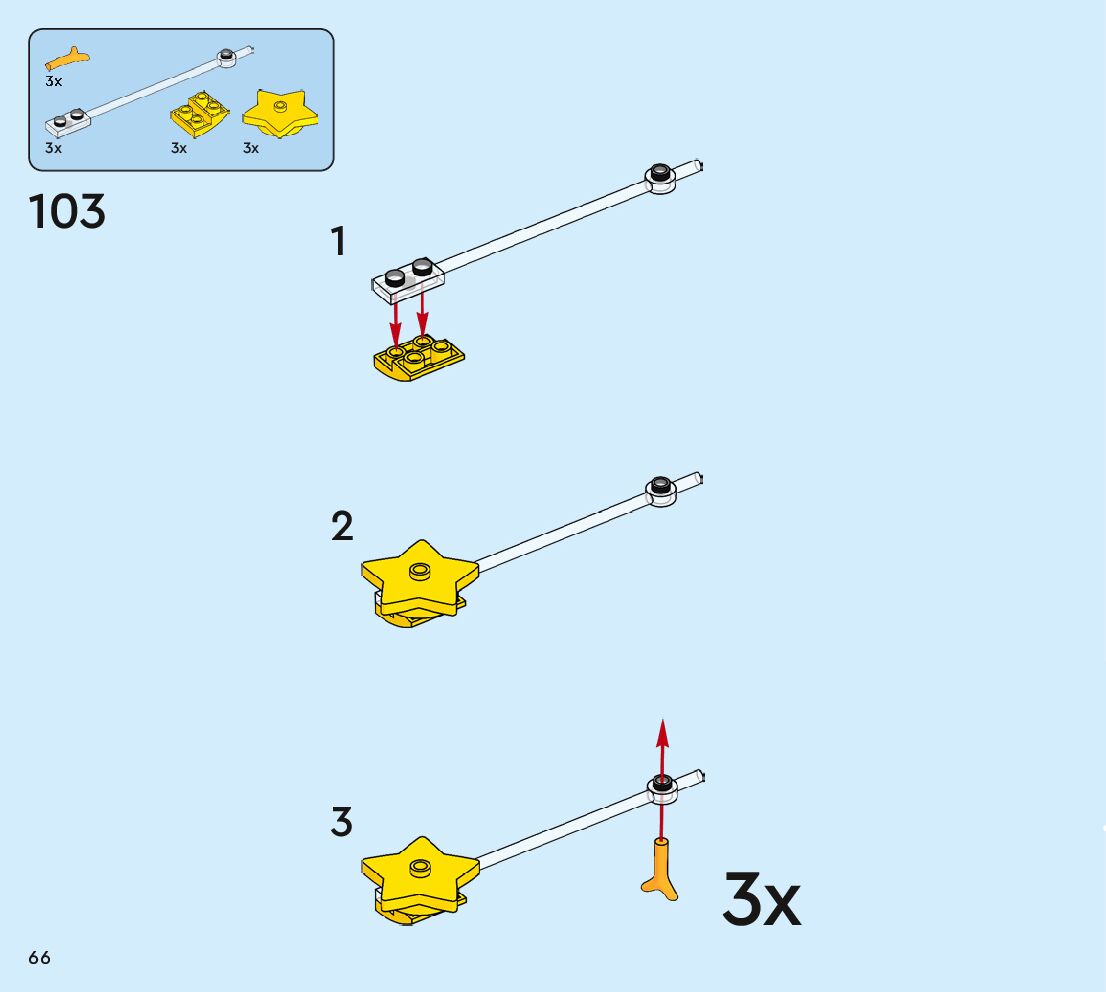 3x
3x
3x
3x

103

1

2

3

3x

66