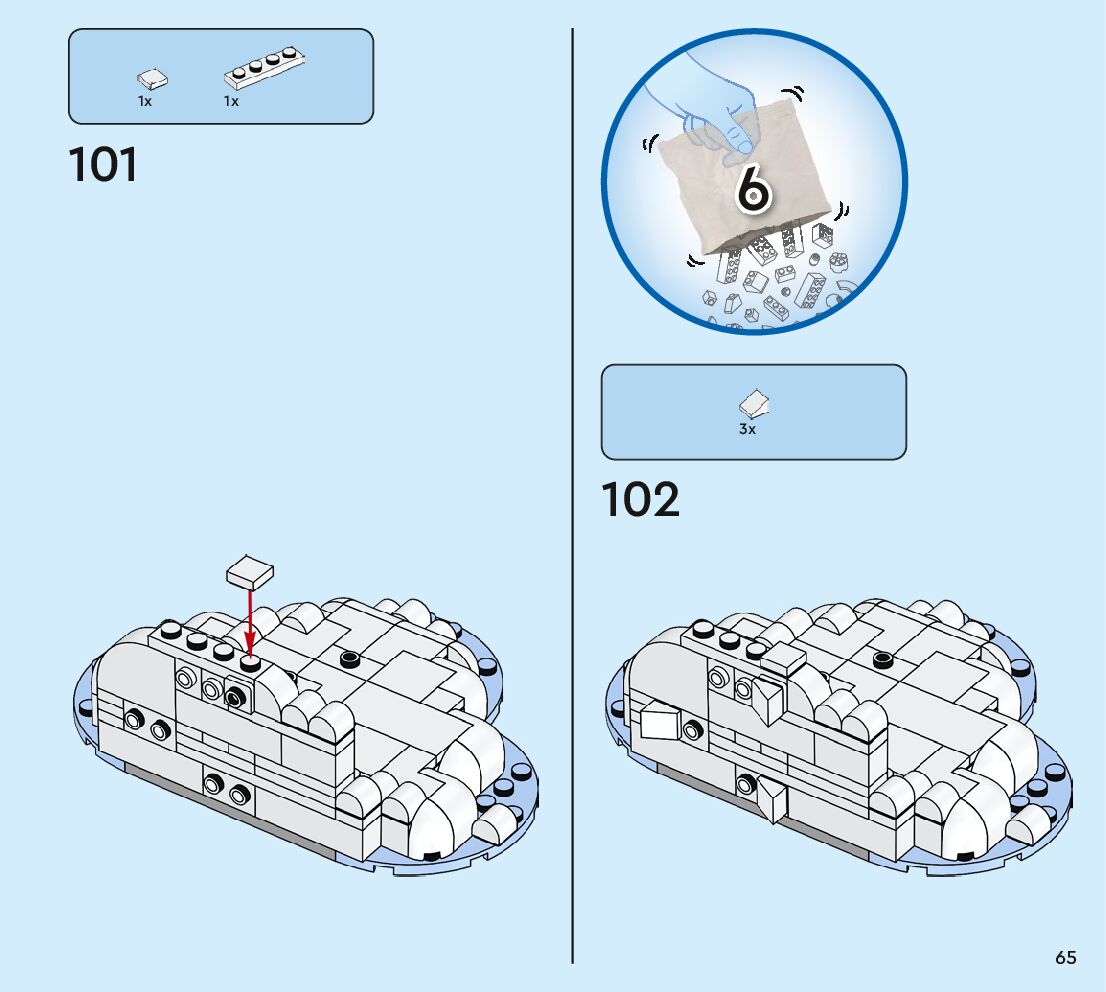 1x 1x

101

6

3x

102

65