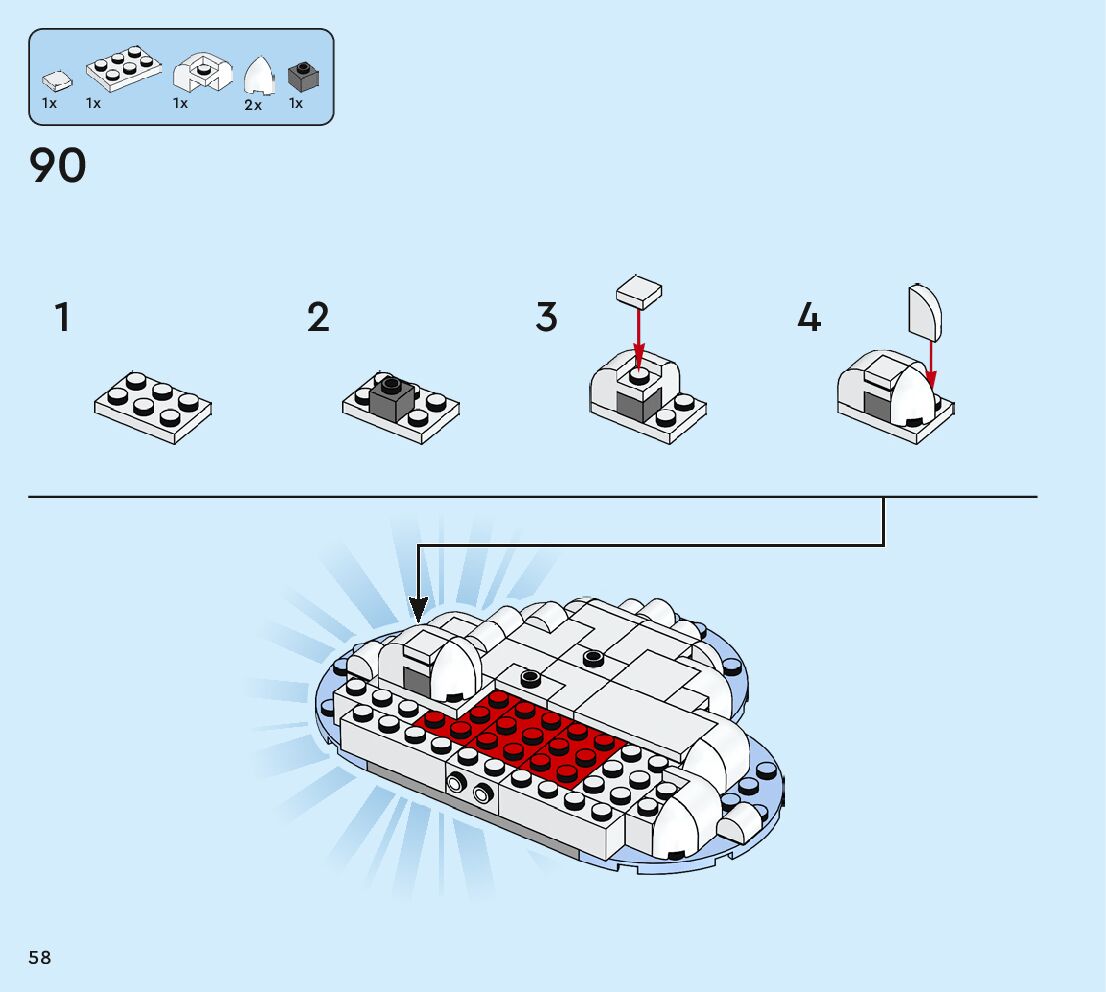 1x 1x 1x 2x 1x

90

1

2

3

4

58