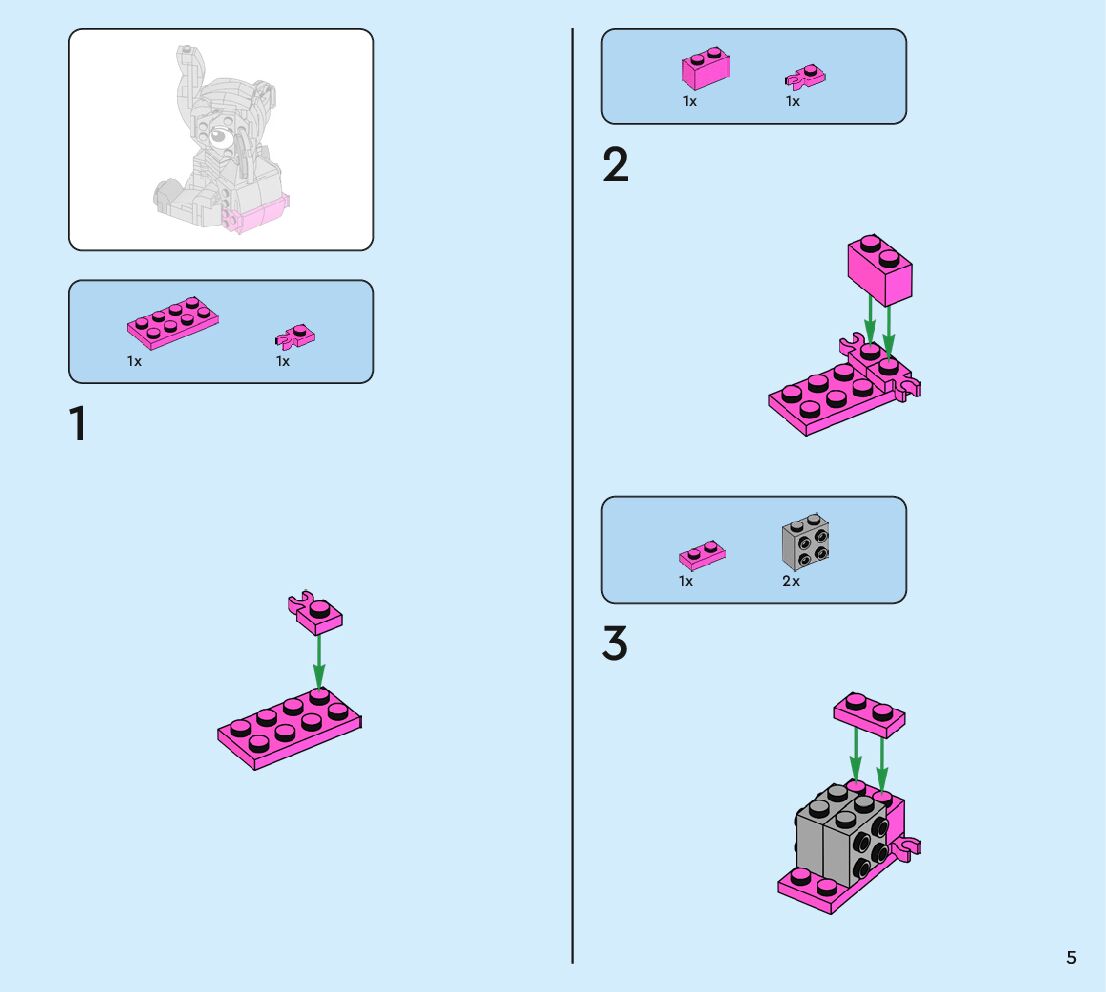 1x 1x

1

1x 1x

2

1x 2x

3

5